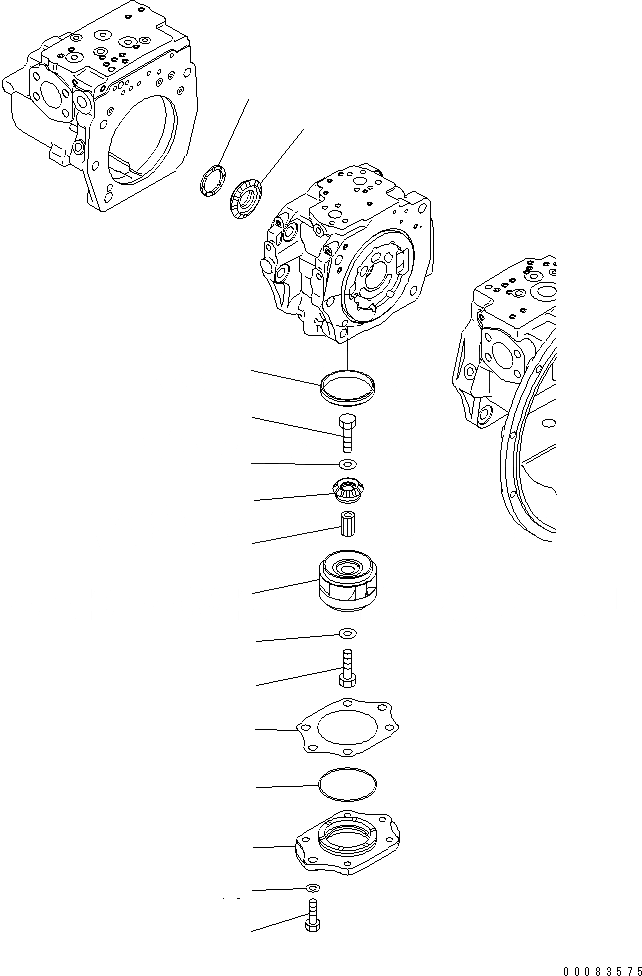 00083575