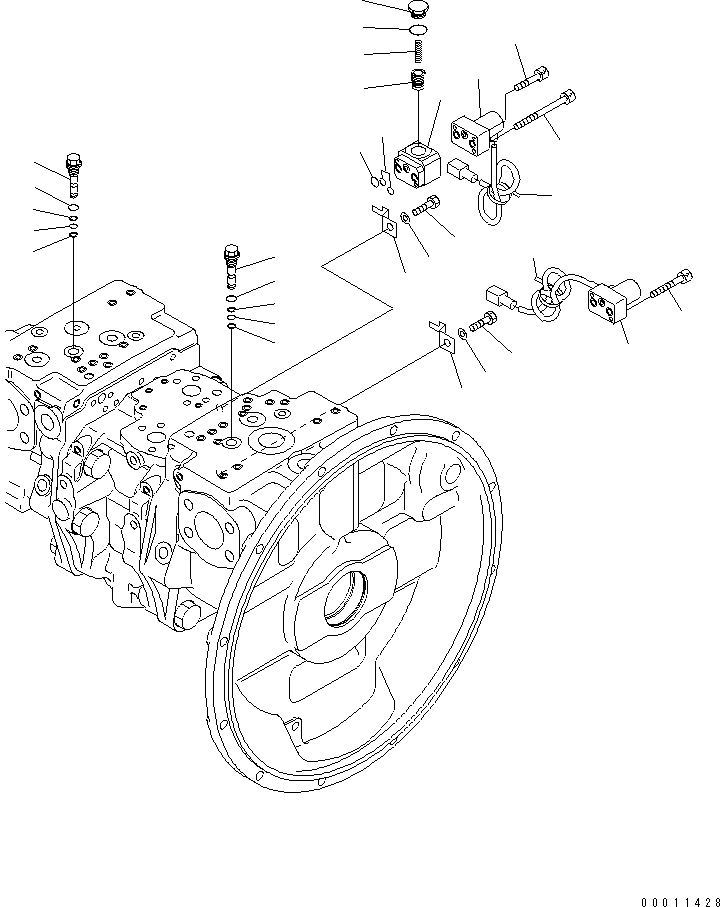 00011428