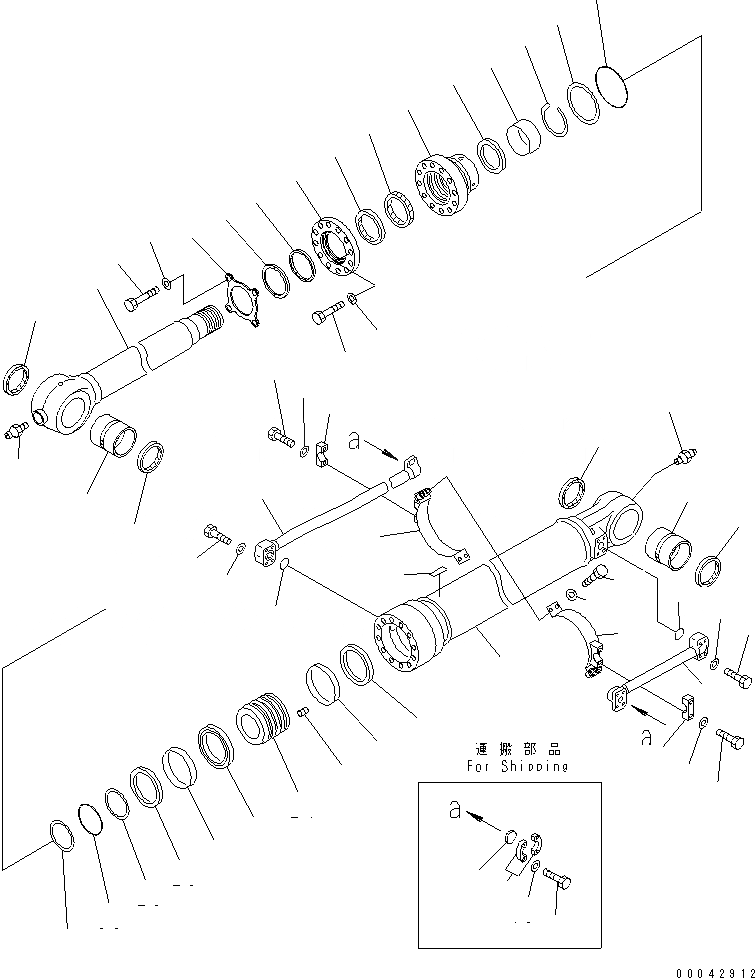 a

a

運搬部品
For Shipping

a

00042912