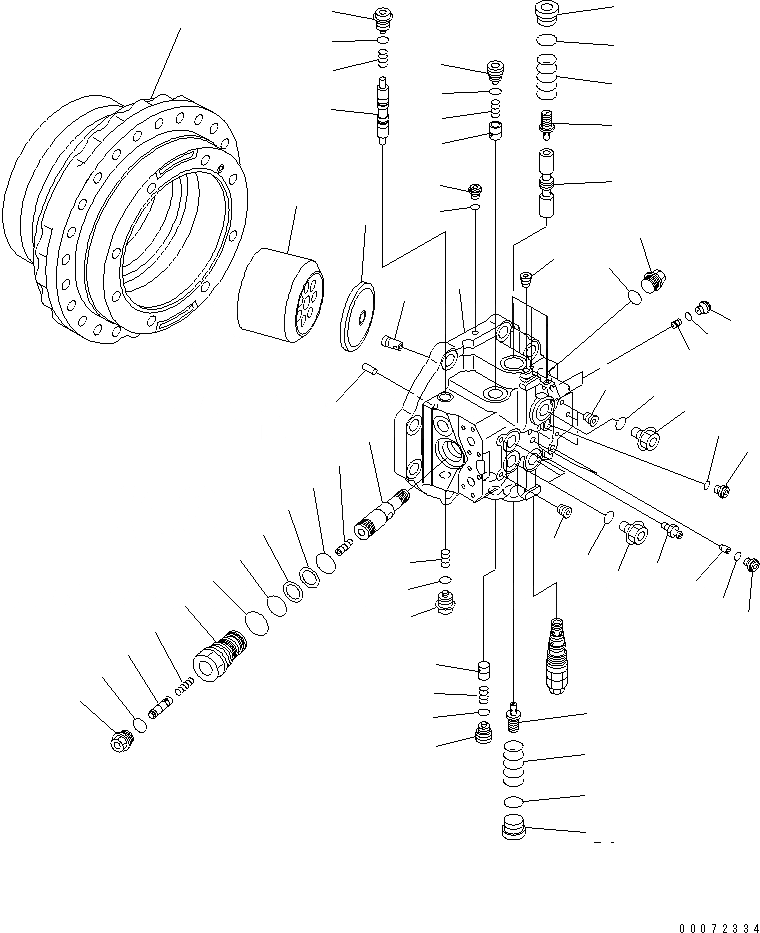 00072334