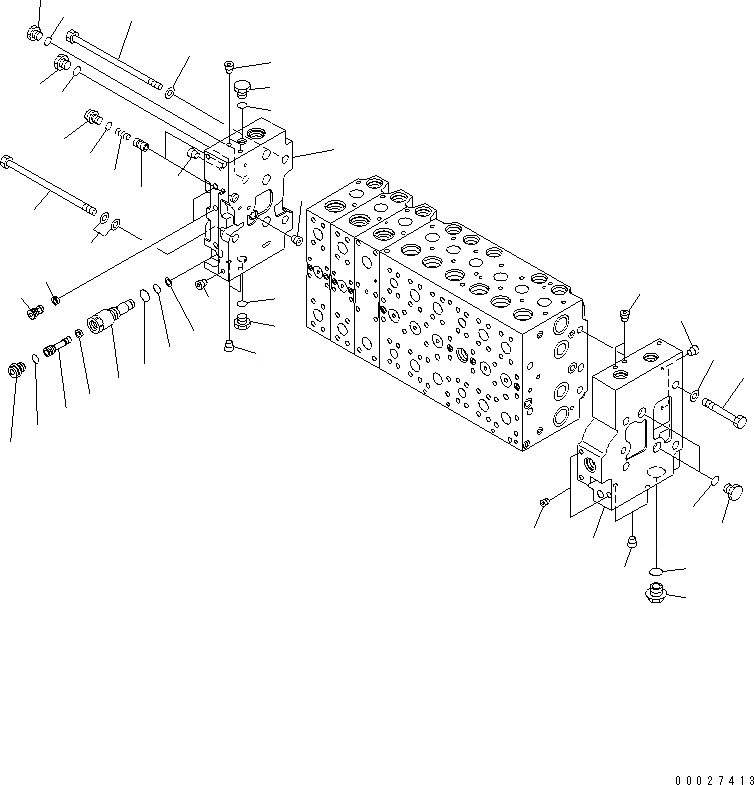 00027413