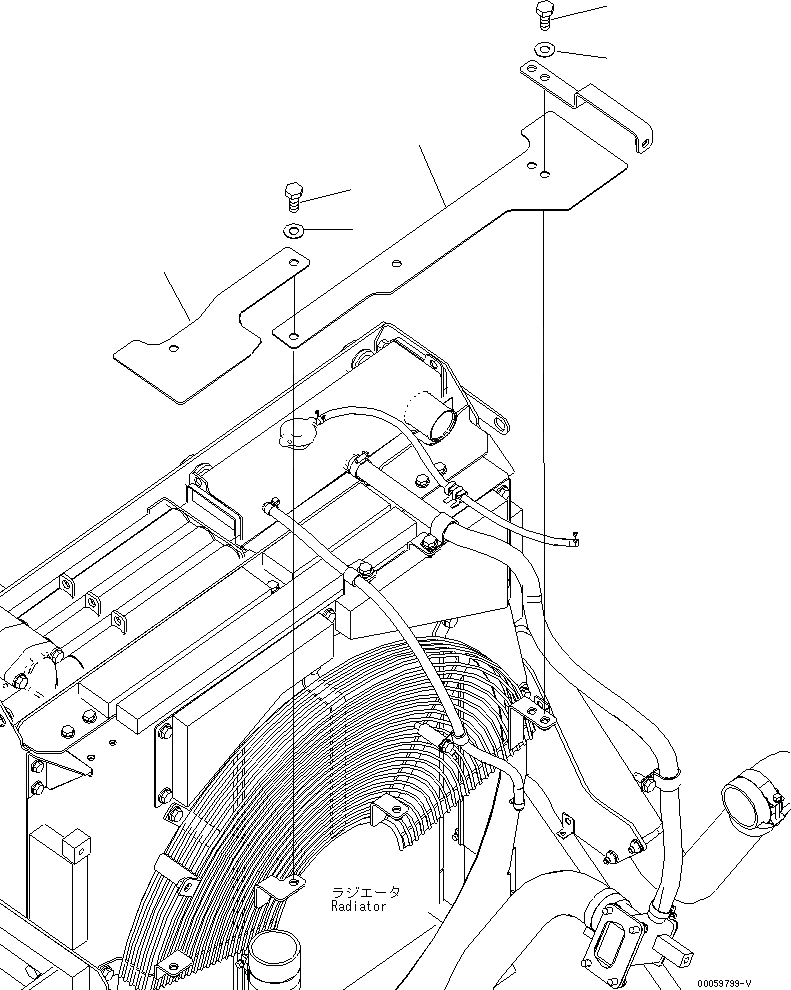 ラジエータ
Radiator

00059799-V