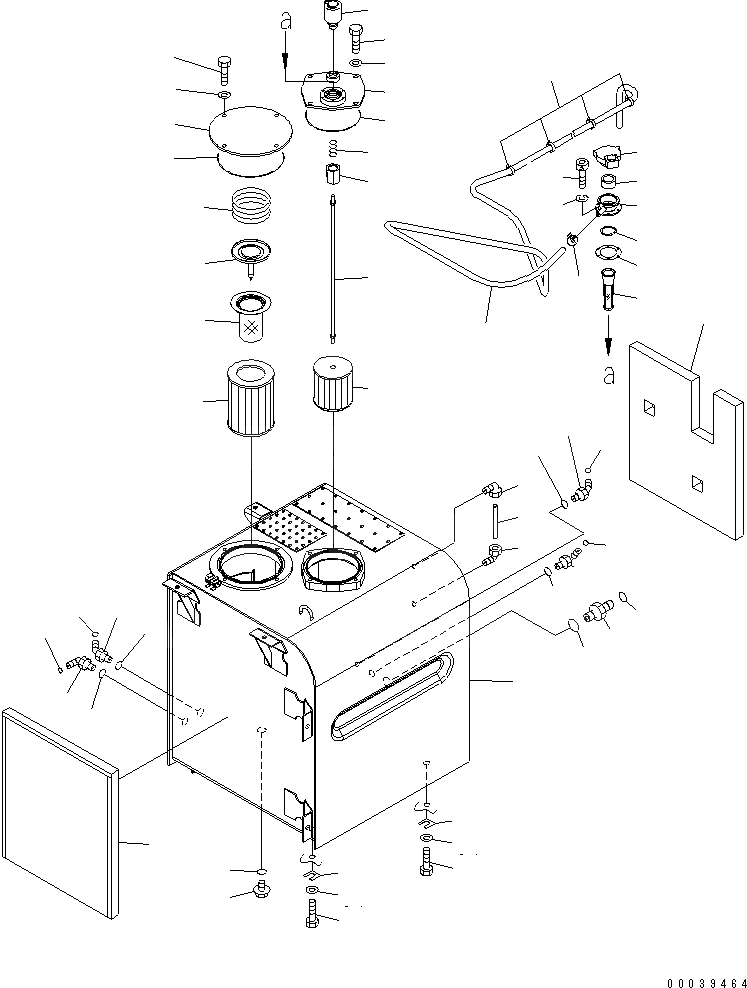 a

a

00039464