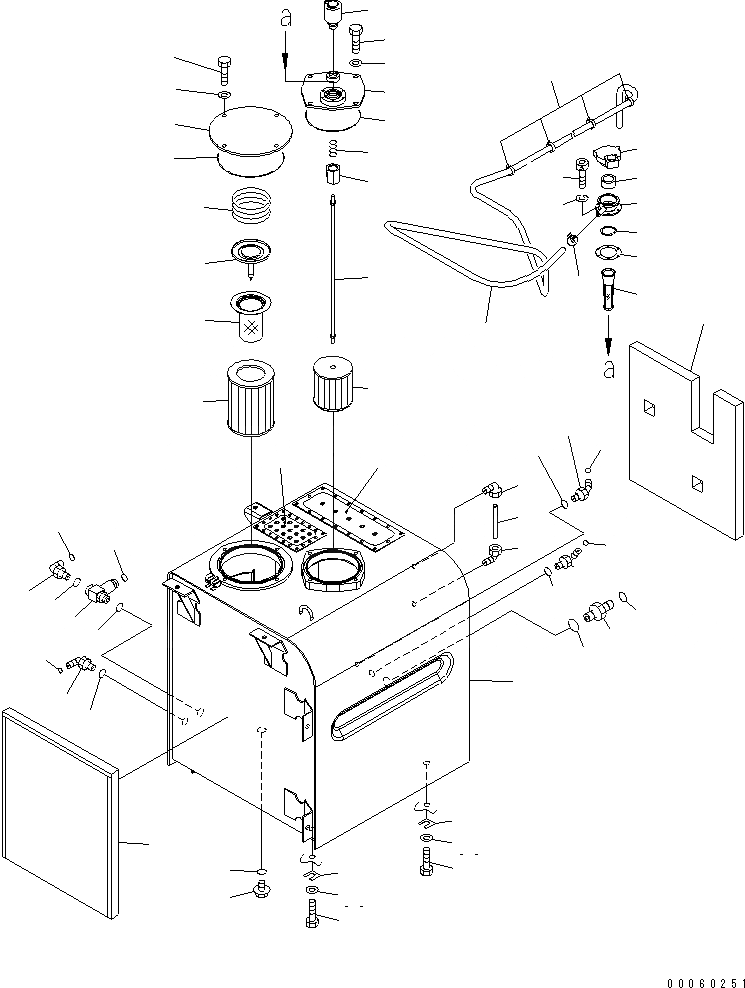 a

a

00060251