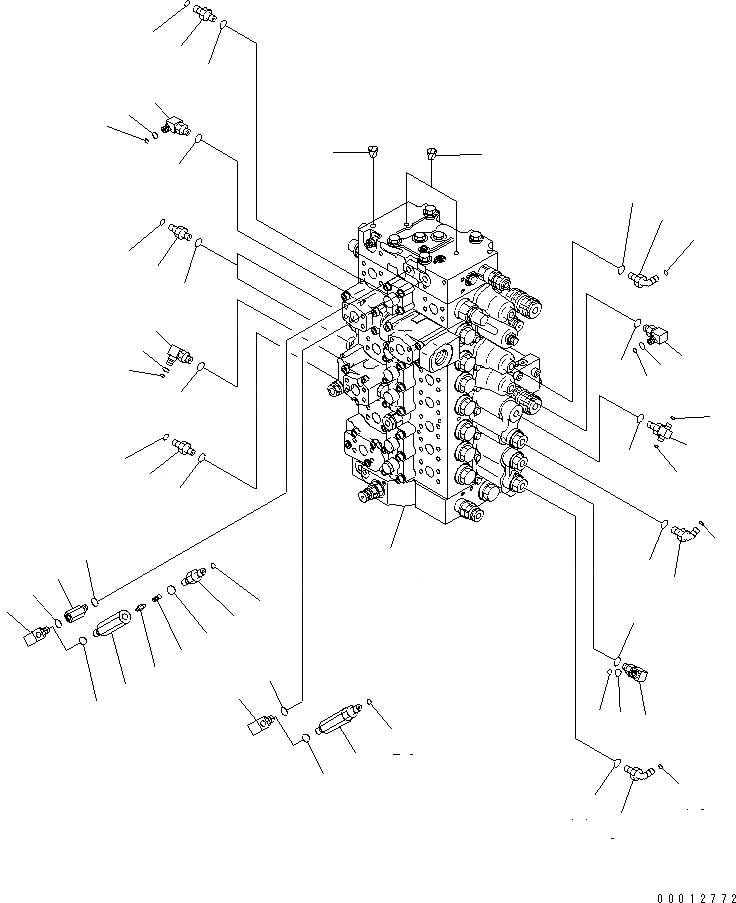 00012772