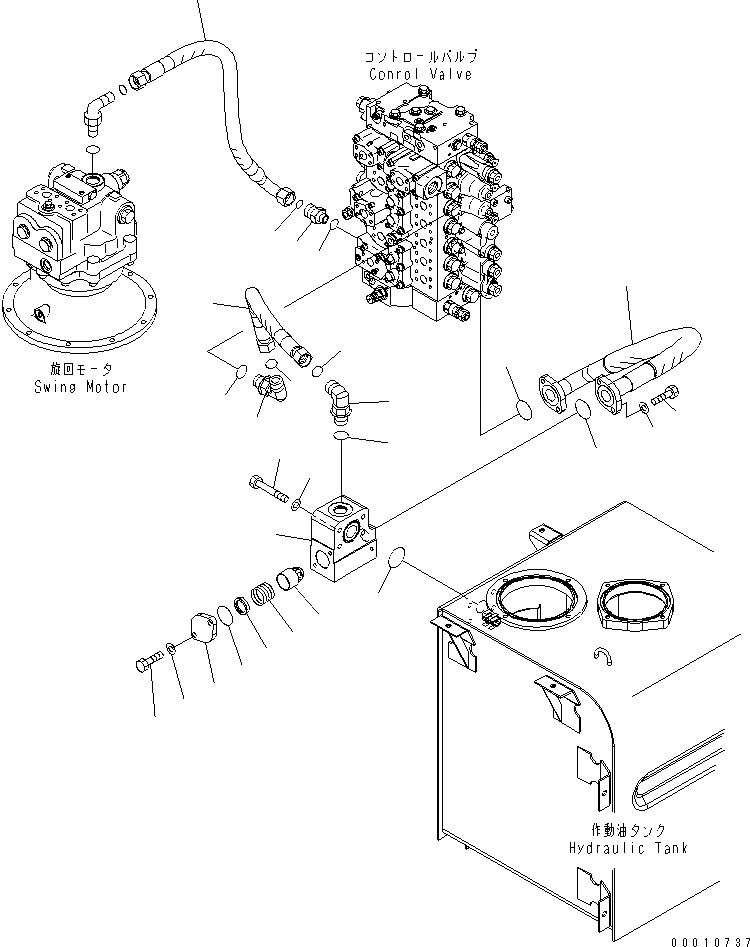 コントロールバルブ
Conrol Valve

旋回モータ
Swing Motor

作動油タンク
Hydraulic Tank

00010737