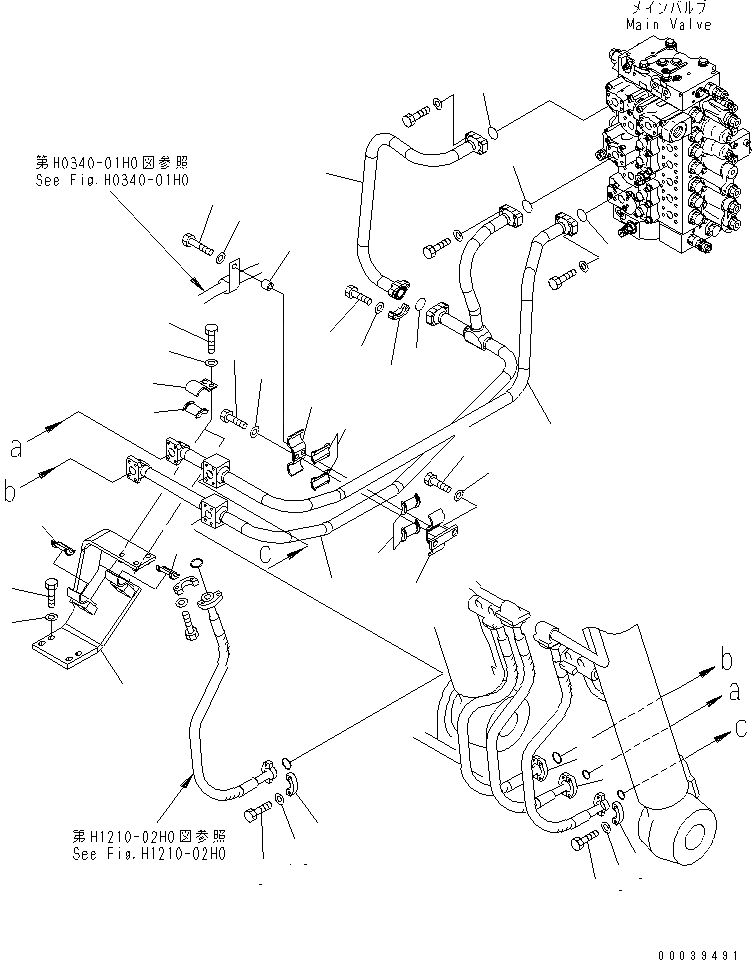 メインバルブ
Main Valve

第H0340-01H0図参照
See Fig.H0340-01H0

a
b
c

b
a
c

第H1210-02H0図参照
See Fig.H1210-02H0

00039491