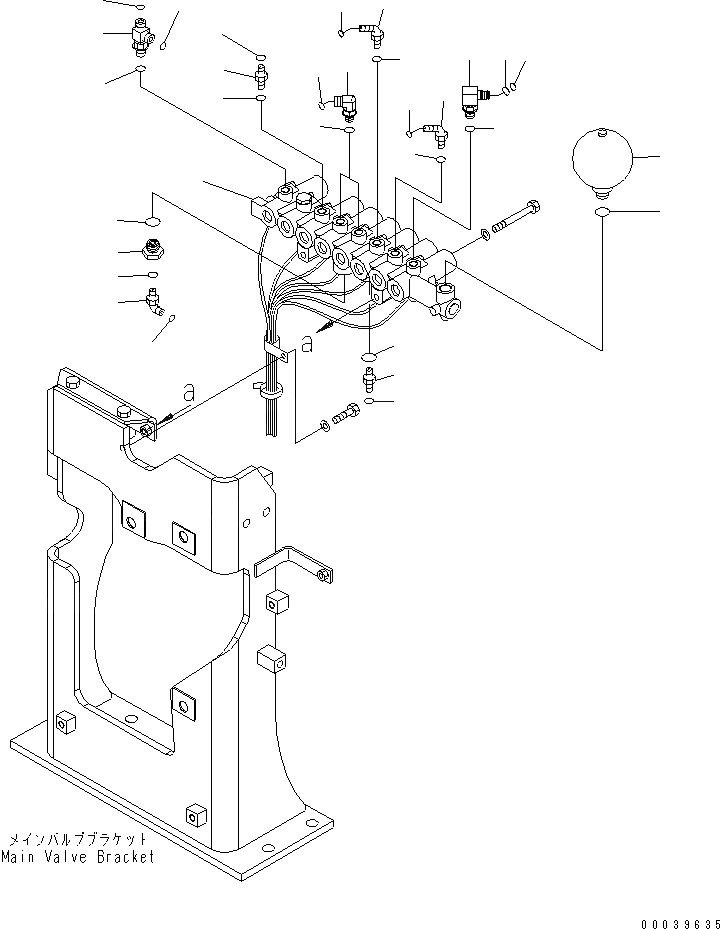 a

a

メインバルブブラケット
Main Valve Bracket

00039635