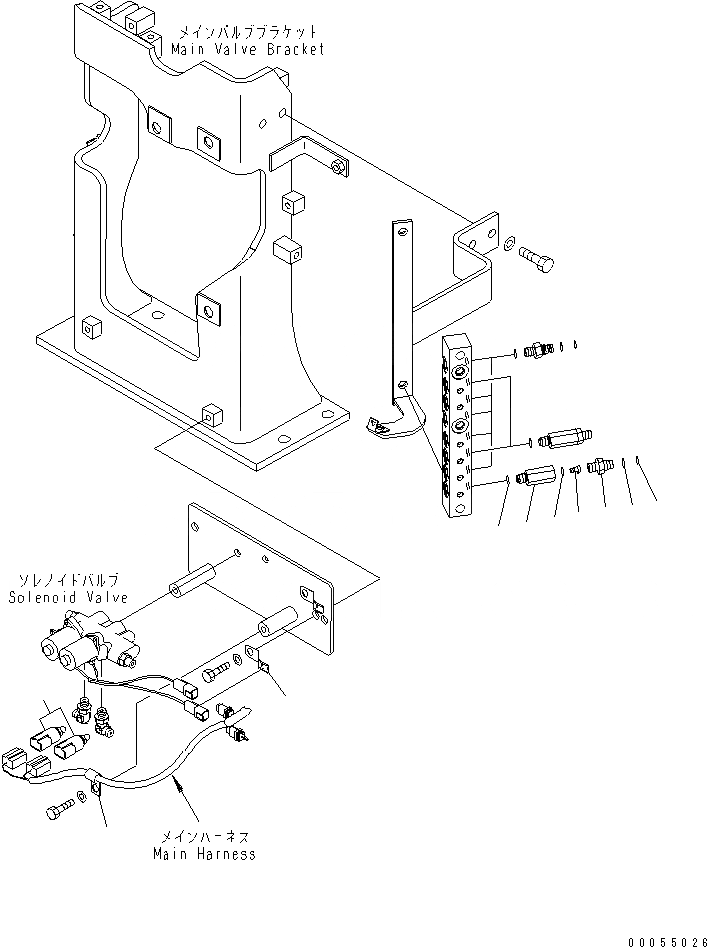 メインバルブブラケット
Main Valve Bracket

ソレノイドバルブ
Solenoid Valve

メインハーネス
Main Harness

00055026