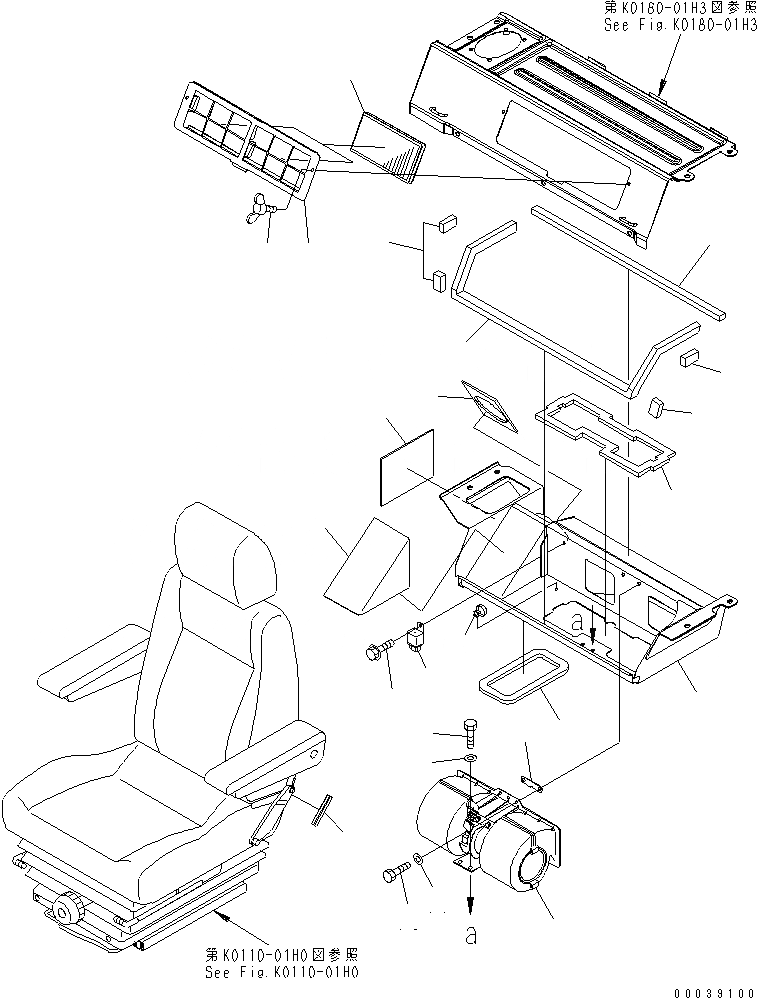 第K0180-01H3図参照
See Fig.K0180-01H3

a

a

第K0110-01H0図参照
See Fig.K0110-01H0

00039100