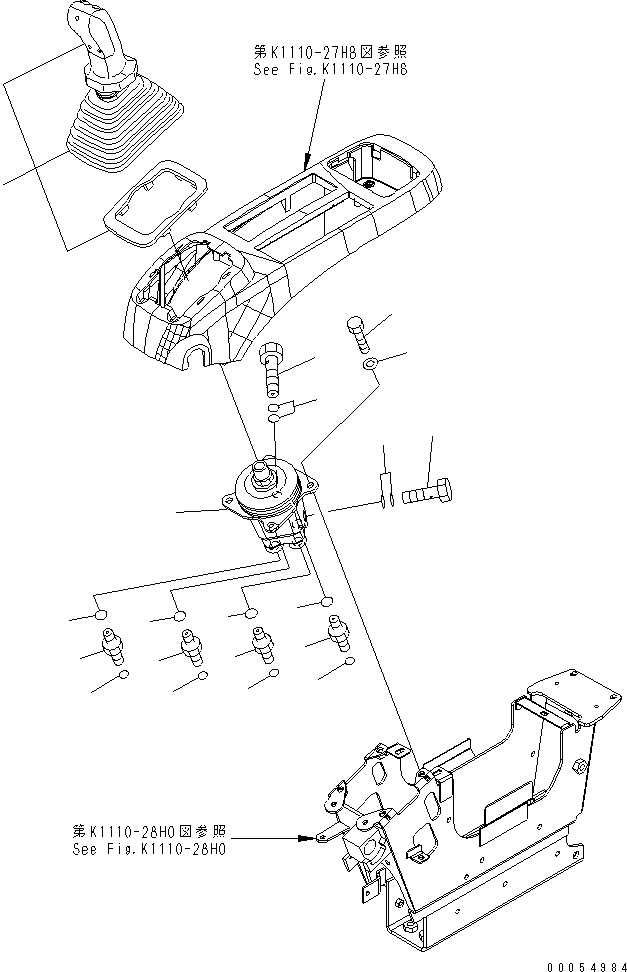 第K1110-27H8図参照
See Fig.K1110-27H8

第K1110-28H0図参照
See Fig.K1110-28H0

00054984