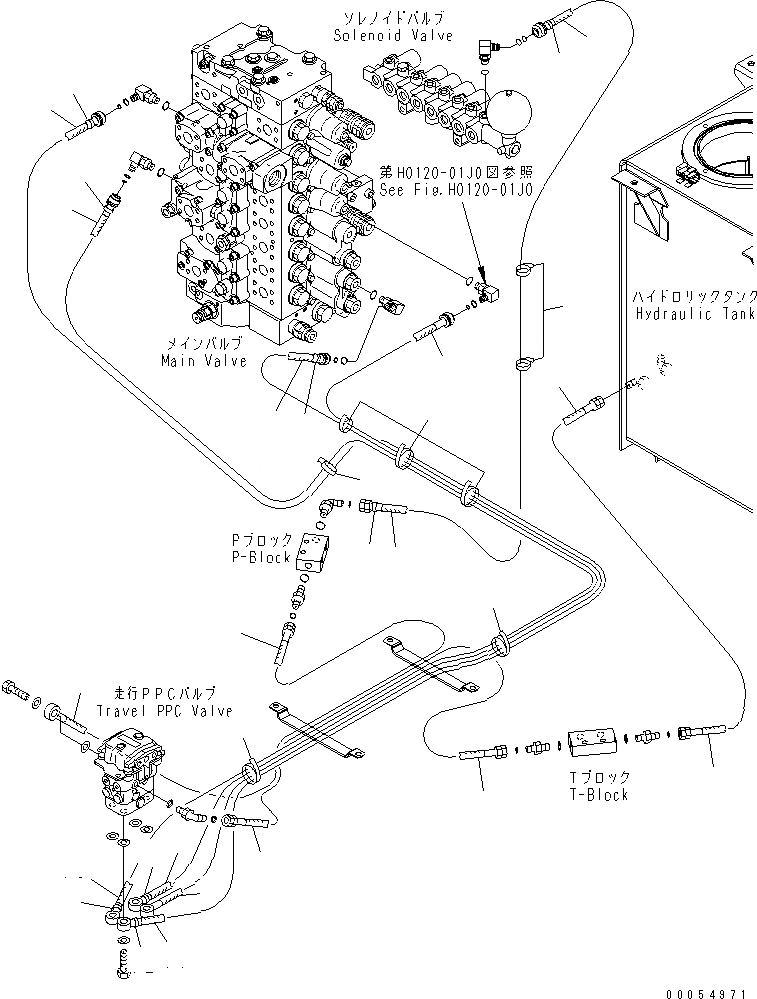 ソレノイドバルブ
Solenoid Valve

第H0120-01J0図参照
See Fig.H0120-01J0

ハイドロリックタンク
Hydraulic Tank

メインバルブ
Main Valve

Pブロック
P-Block

走行PPCバルブ
Travel PPC Valve

Tブロック
T-Block

00054971