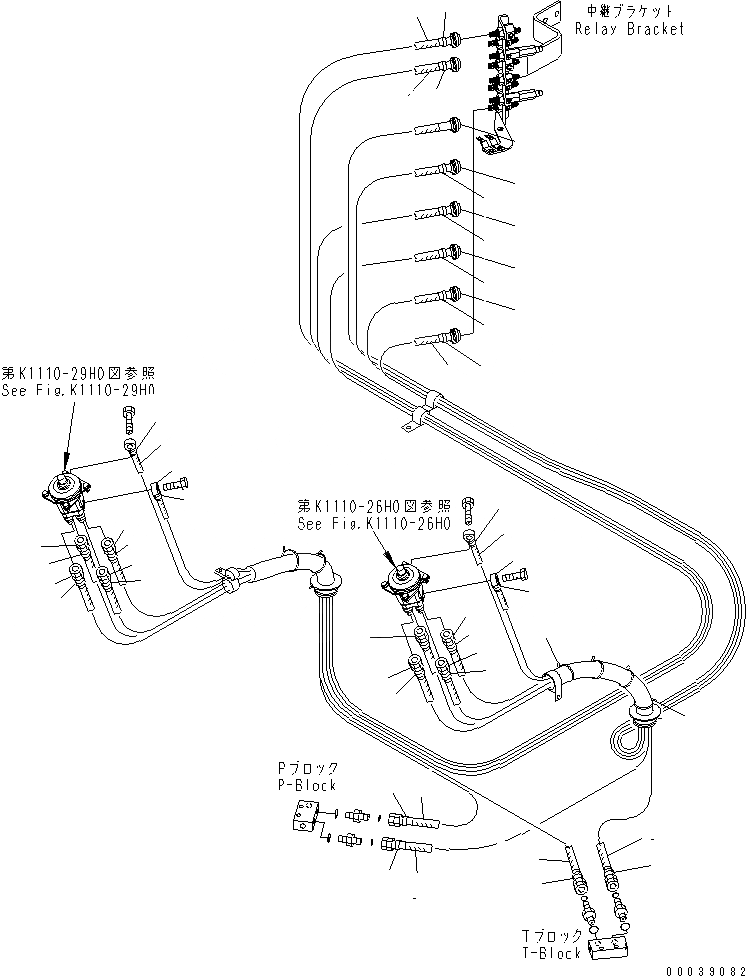 中継ブラケット
Relay Bracket

第K1110-29H0図参照
See Fig.K1110-29H0

第K1110-26H0図参照
See Fig.K1110-26H0

Pブロック
P-Block

Tブロック
T-Block

00039082