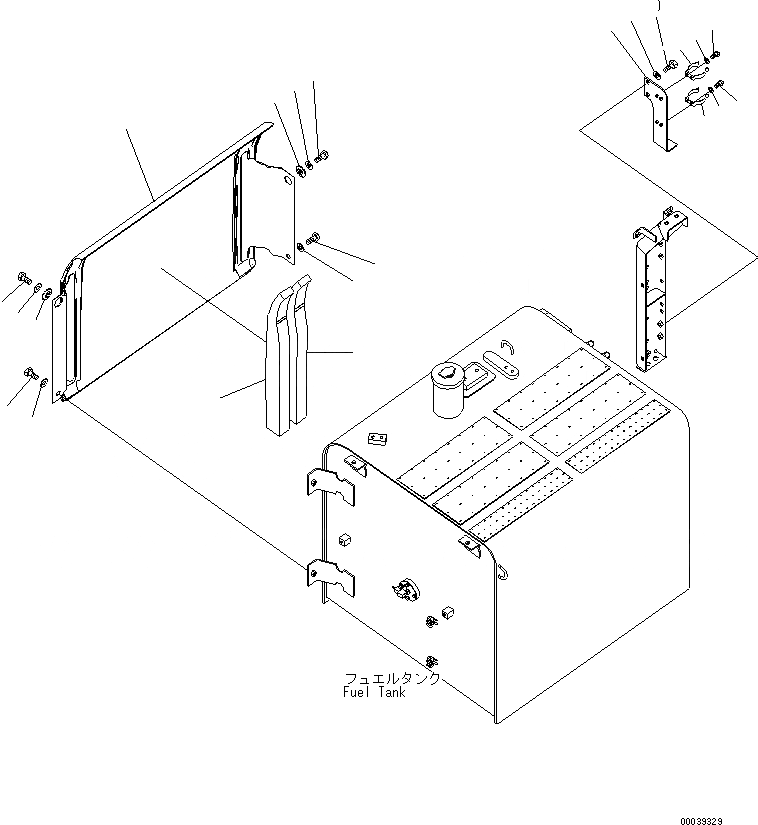 フュエルタンク
Fuel Tank

00039329