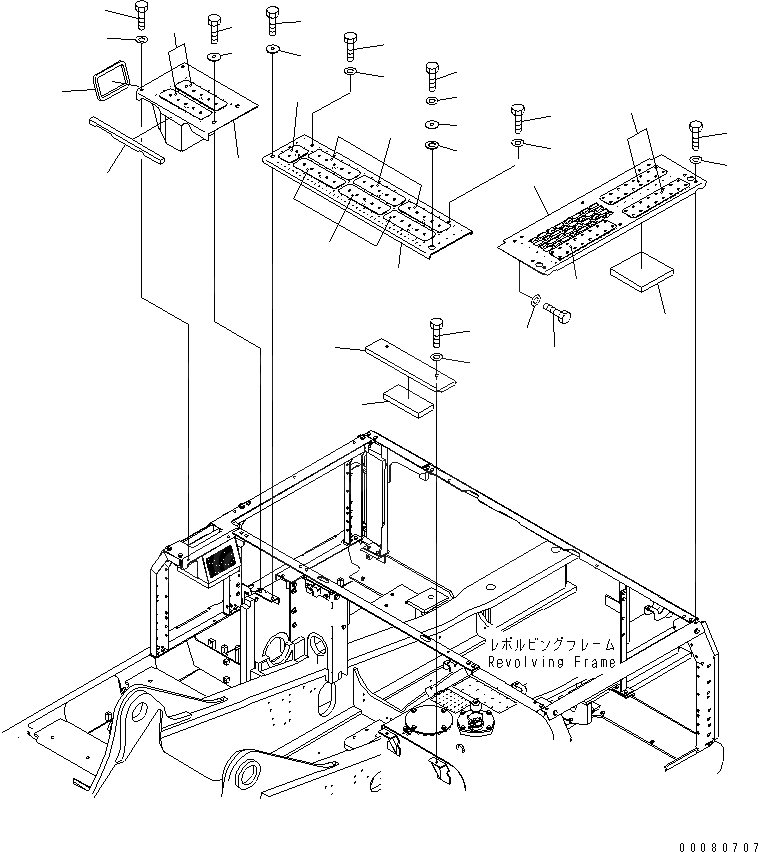 レボルビングフレーム
Revolving Frame

00080707