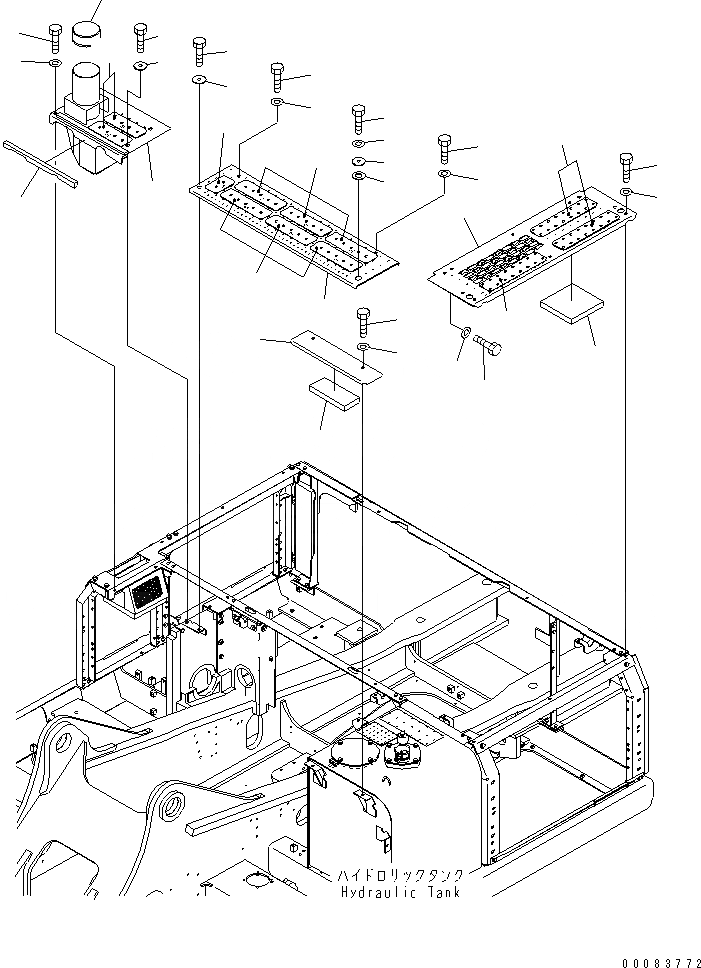 ハイドロリックタンク
Hydraulic Tank

00083772