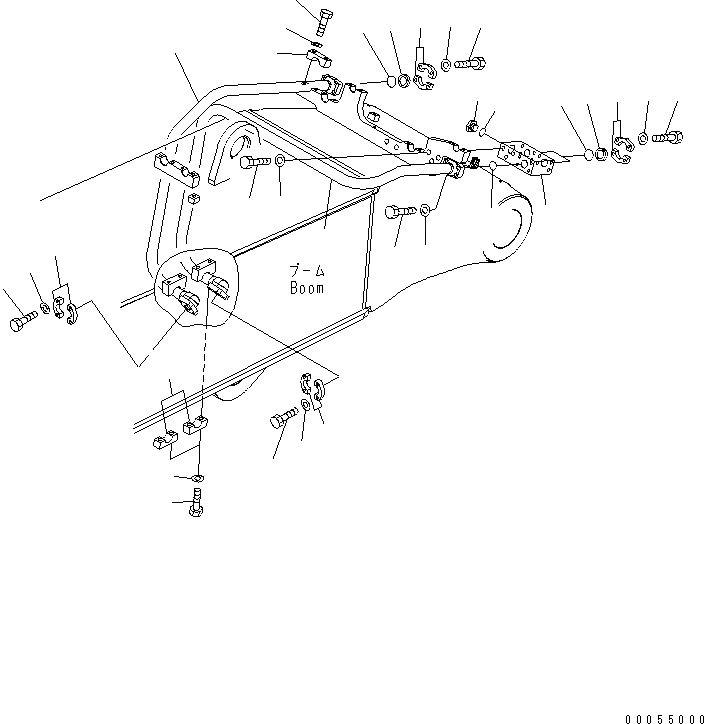 ブーム
Boom

00055000