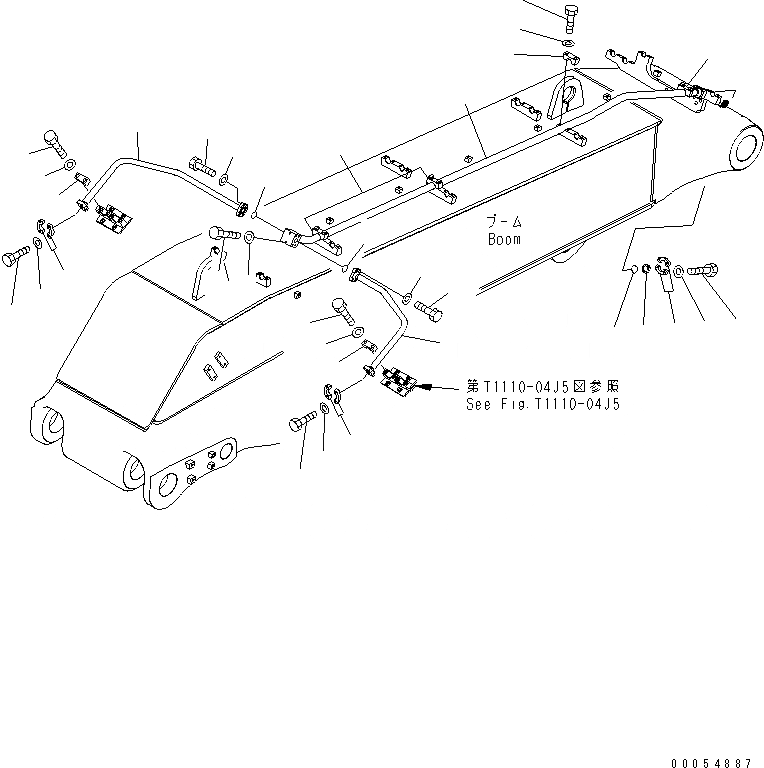 ブーム
Boom

第T1110-04J5図参照
See Fig.T1110-04J5

00054887