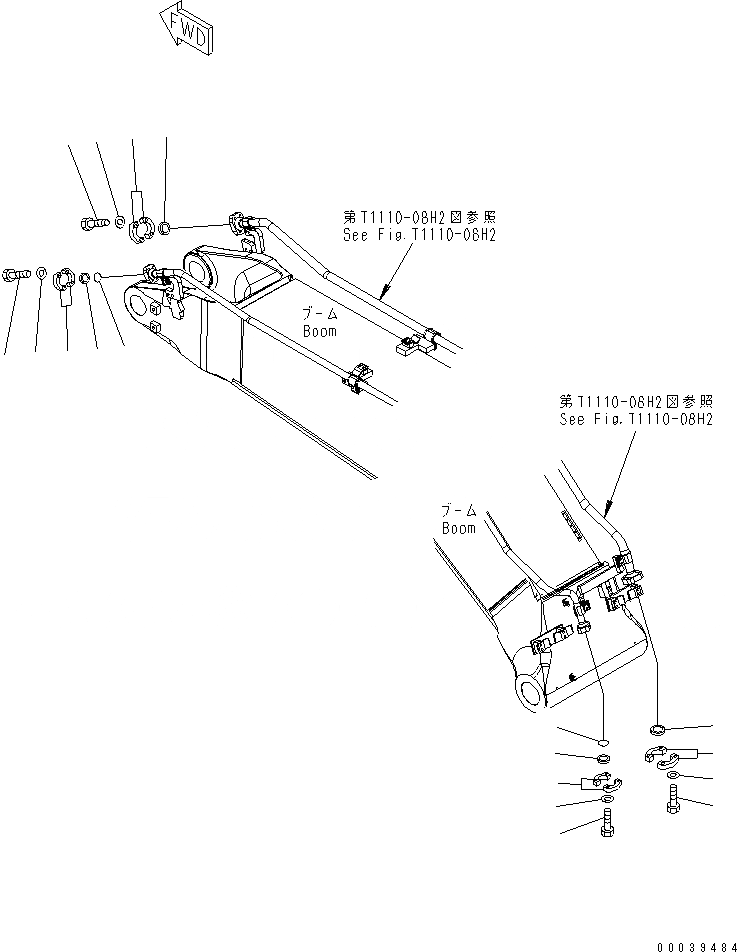 FWD

第T1110-08H2図参照
See Fig.T1110-08H2

ブーム
Boom

第T1110-08H2図参照
See Fig.T1110-08H2

ブーム
Boom

00039484