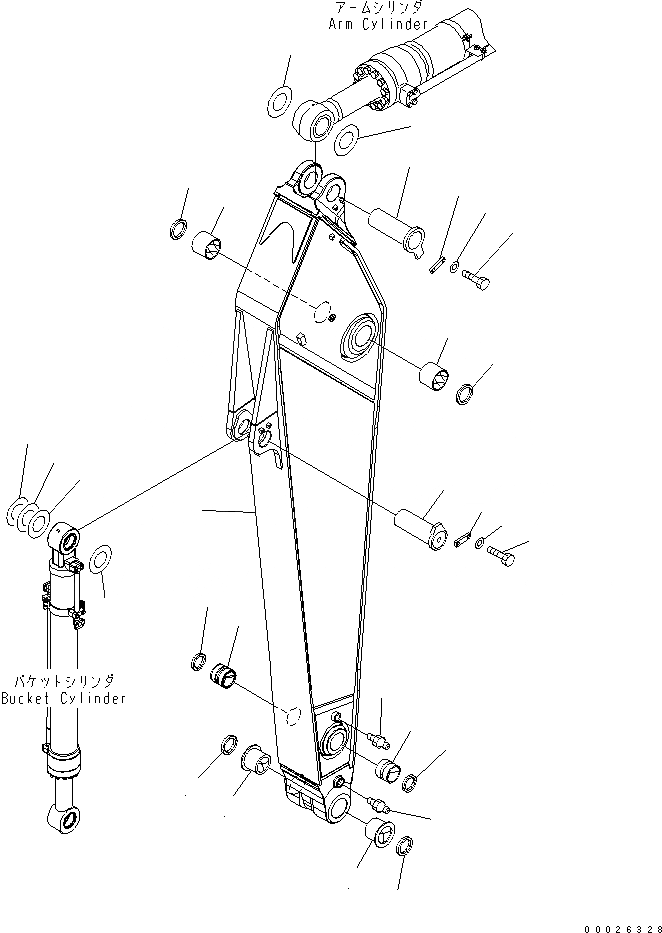 アームシリンダ
Arm Cylinder

バケットシリンダ
Bucket Cylinder

00026328