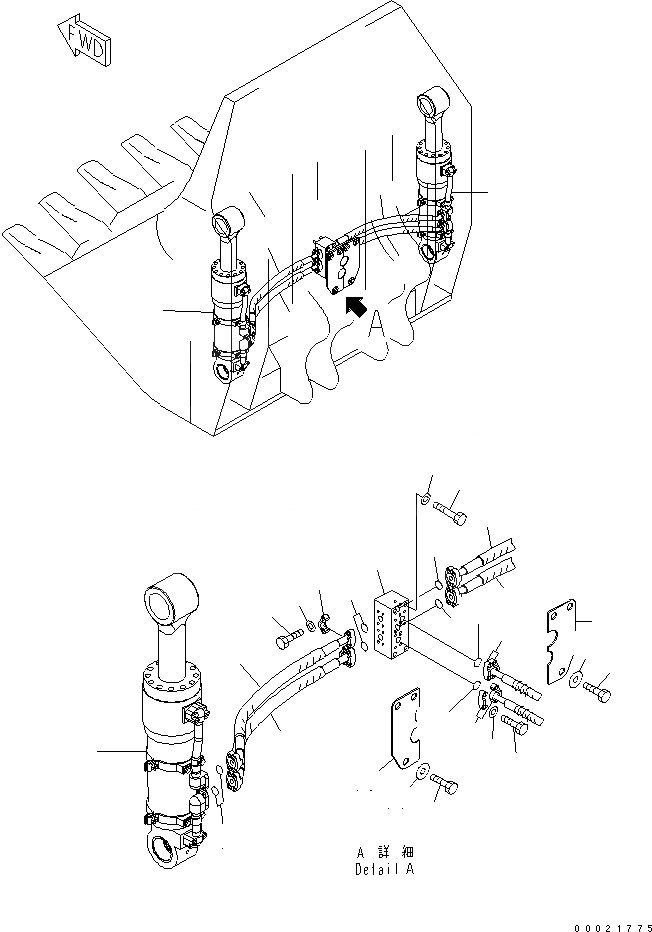 FWD

A

A 詳細
Detail A

00021775