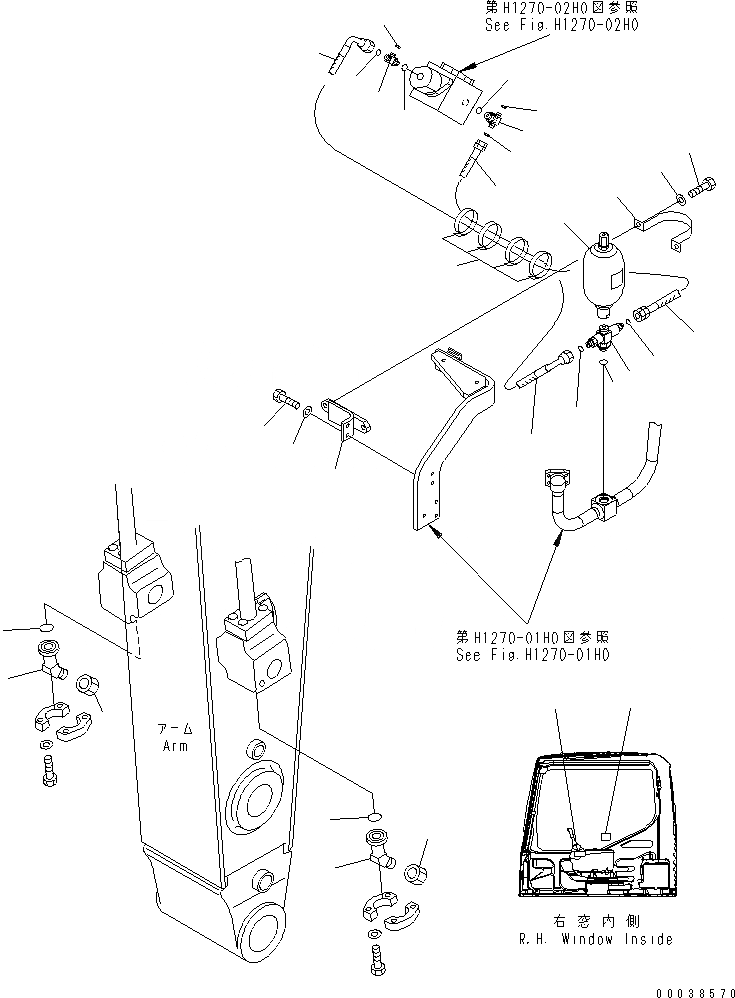 第H1270-02H0図参照
See Fig.H1270-02H0

第H1270-01H0図参照
See Fig.H1270-01H0

アーム
Arm

右窓内側
R.H. Window Inside

00038570