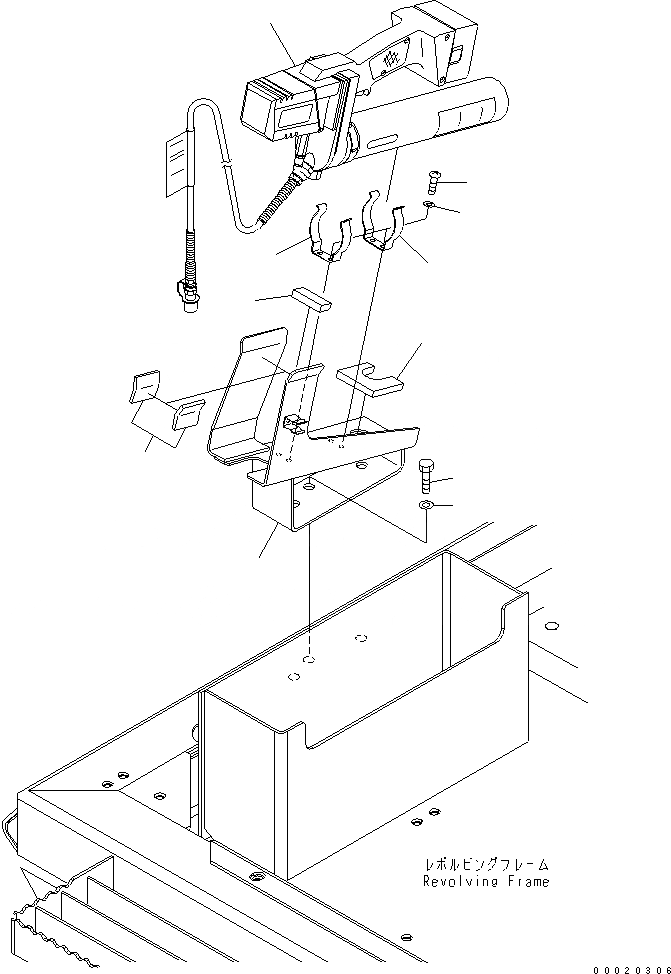 レボルビングフレーム
Revolving Frame

00020306