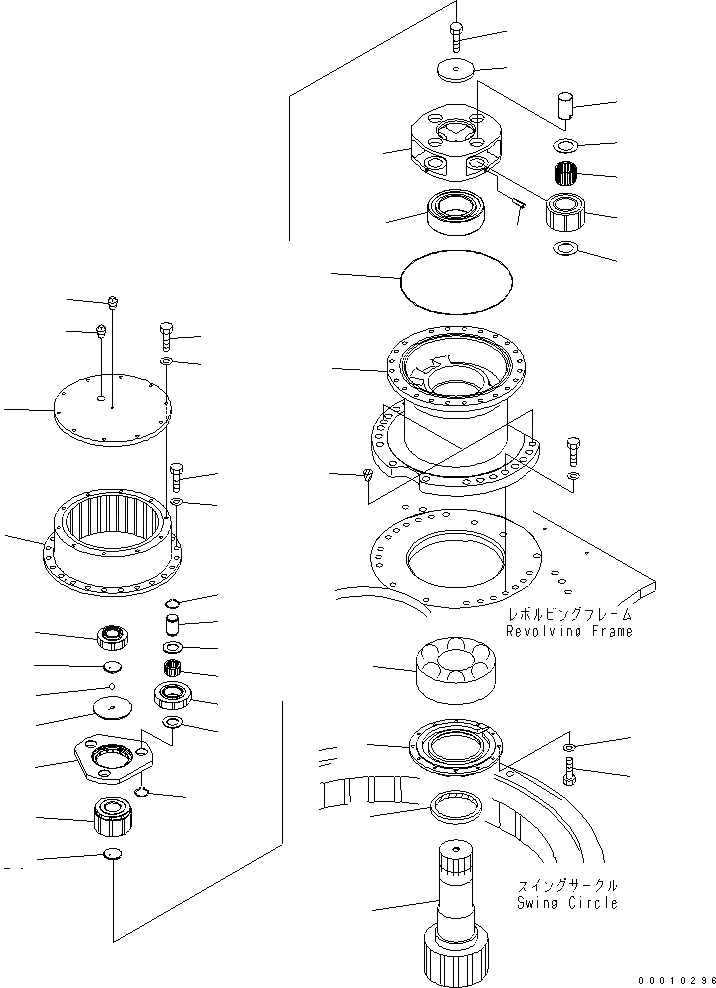 レボルビングフレーム
Revolving Frame

スイングサークル
Swing Circle

00010296