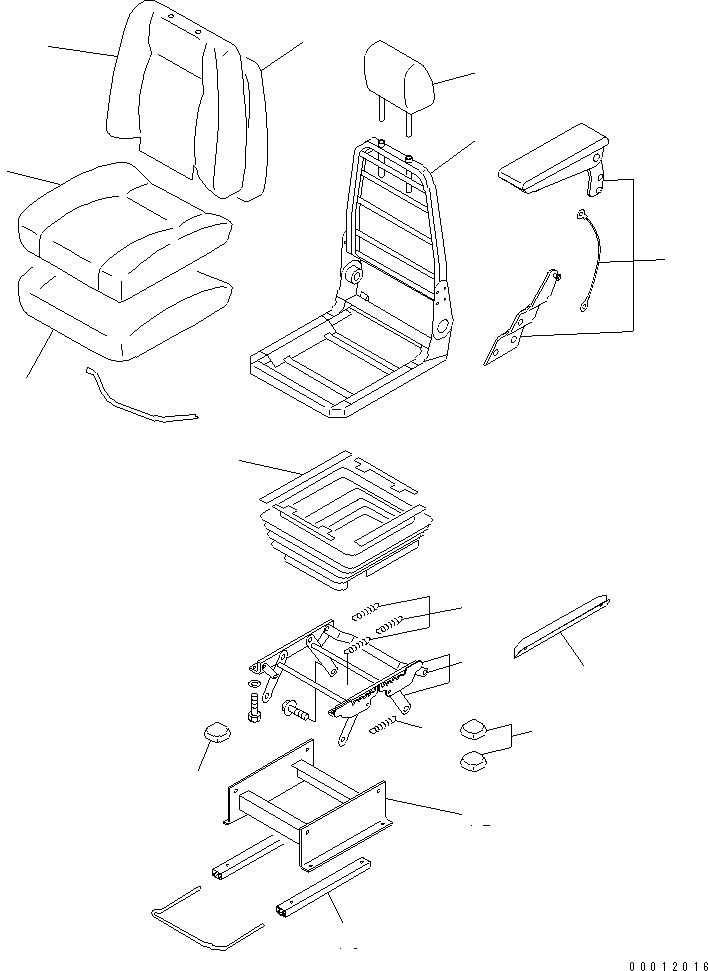 00012016