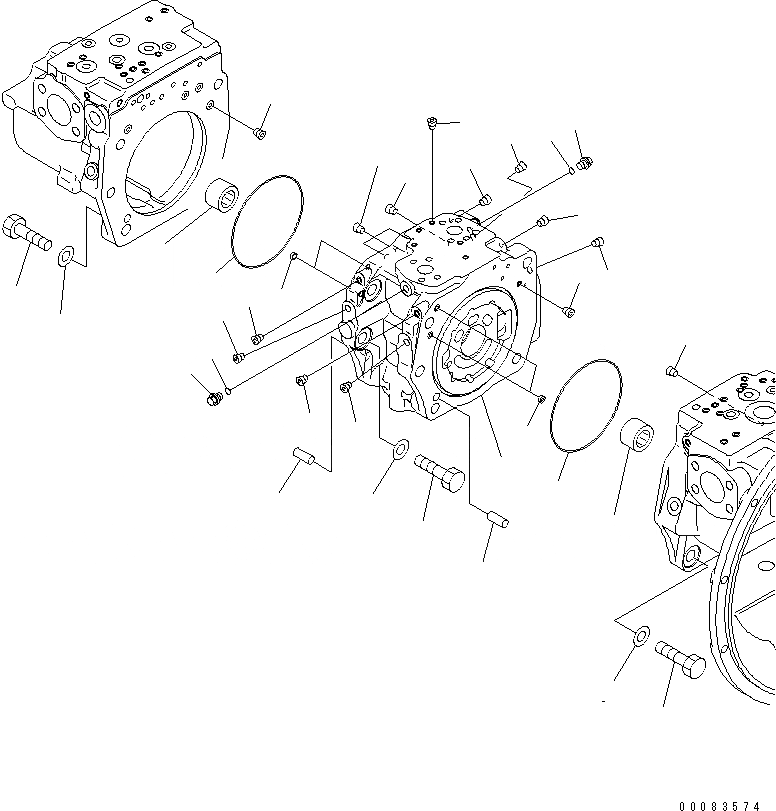 00083574