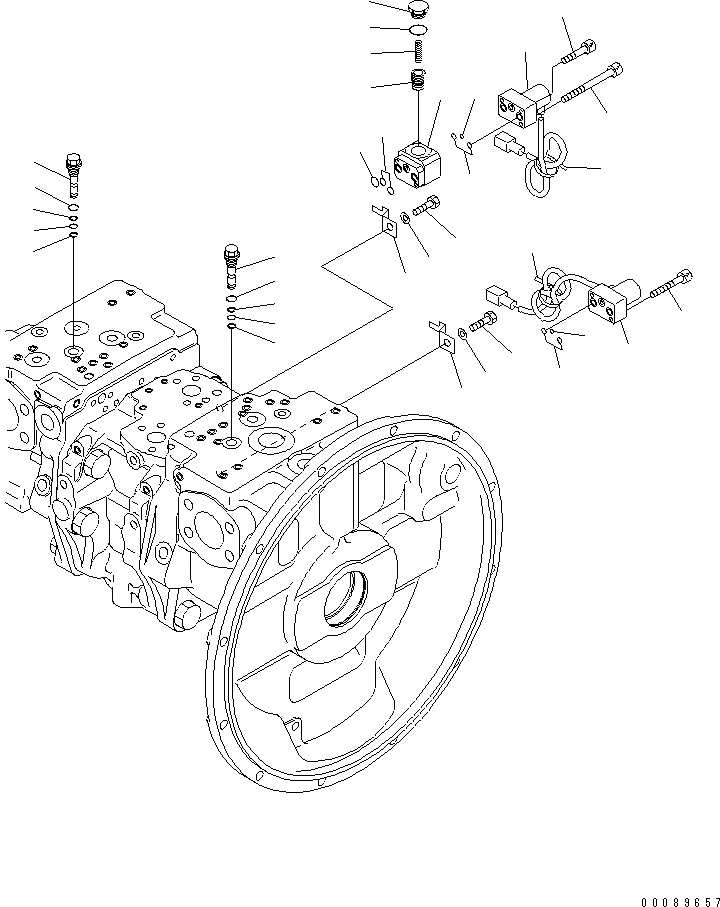 00089657