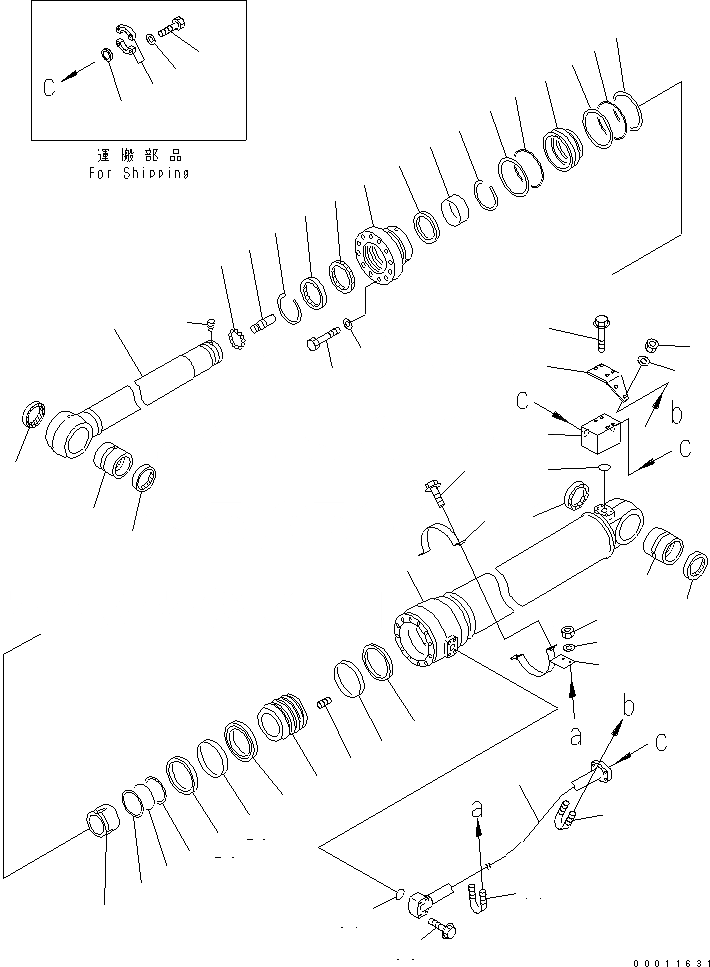 C
運搬部品
For Shipping
C
b
C
a
b
C
a
00011631