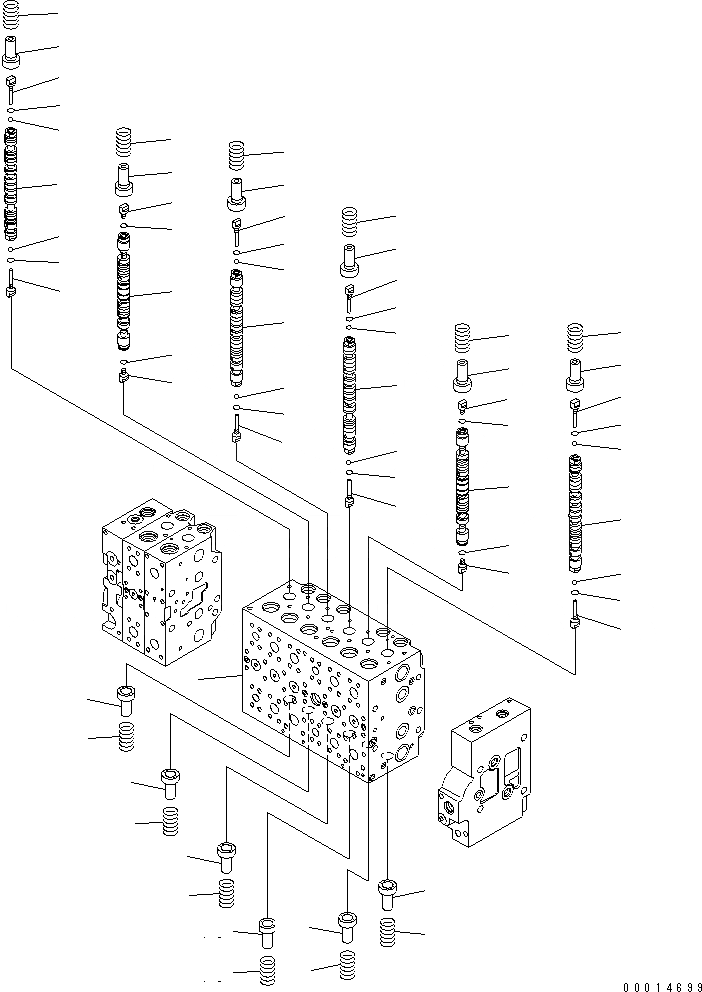 00014699