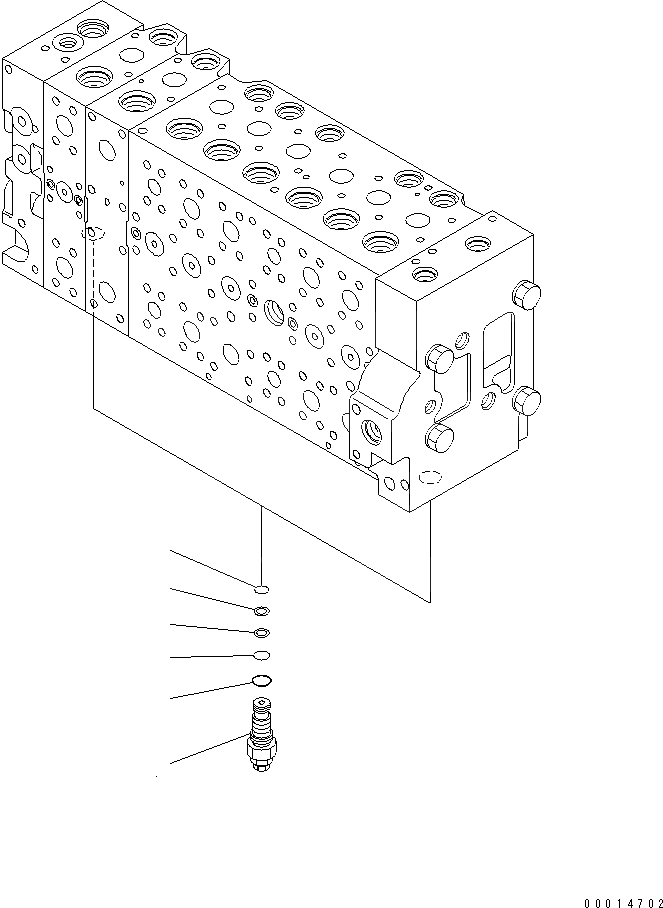 00014702