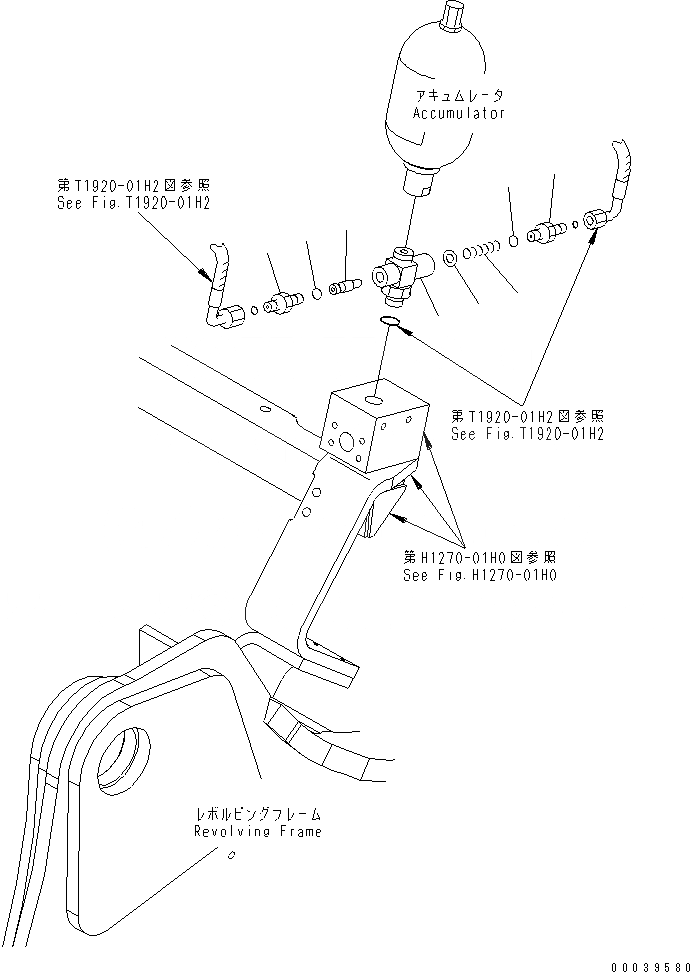 アキュムレータ
Accumulator

第T1920-01H2図参照
See Fig.T1920-01H2

第T1920-01H2図参照
See Fig.T1920-01H2

第H1270-01H0図参照
See Fig.H1270-01H0

レボルビングフレーム
Revolving Frame

00039580