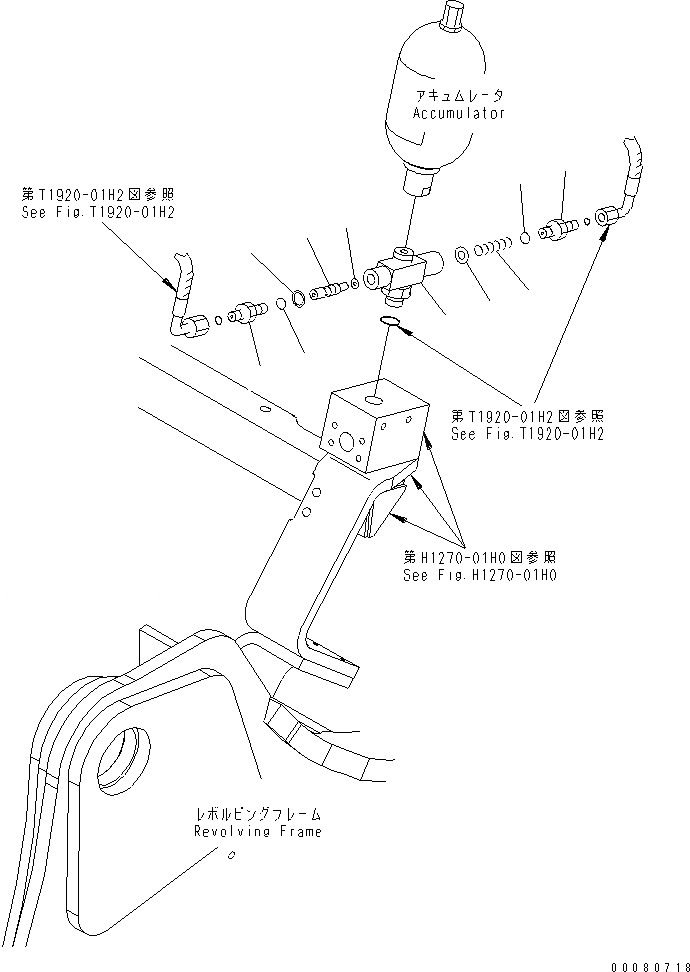 アキュムレータ
Accumulator

第T1920-01H2図参照
See Fig.T1920-01H2

第T1920-01H2図参照
See Fig.T1920-01H2

第H1270-01H0図参照
See Fig.H1270-01H0

レボルビングフレーム
Revolving Frame

00080718