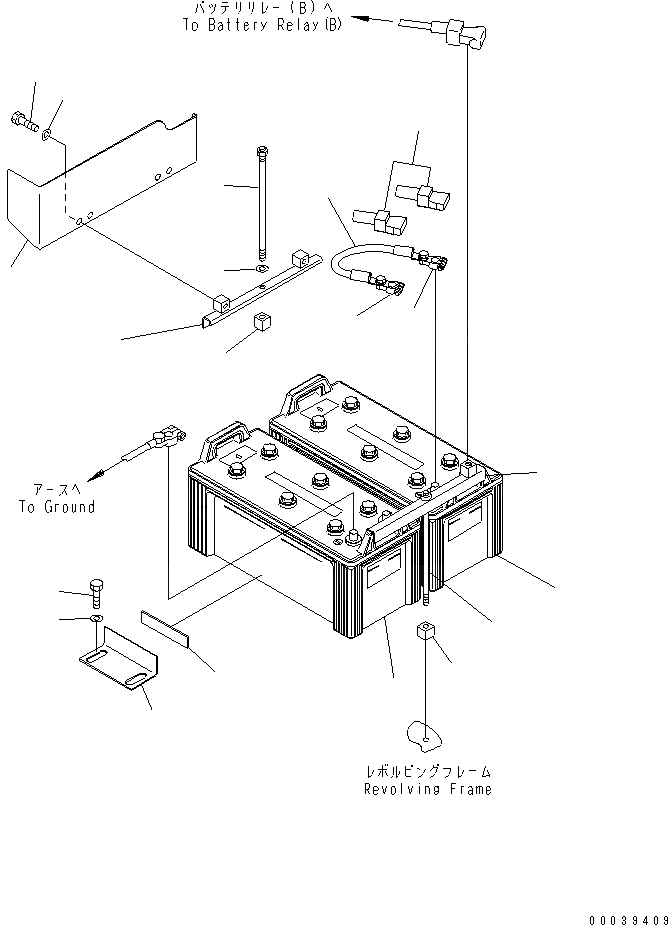 バッテリリレー（B）へ
To Battery Relay (B)

アースへ
To Ground

レボルビングフレーム
Revolving Frame

00039409