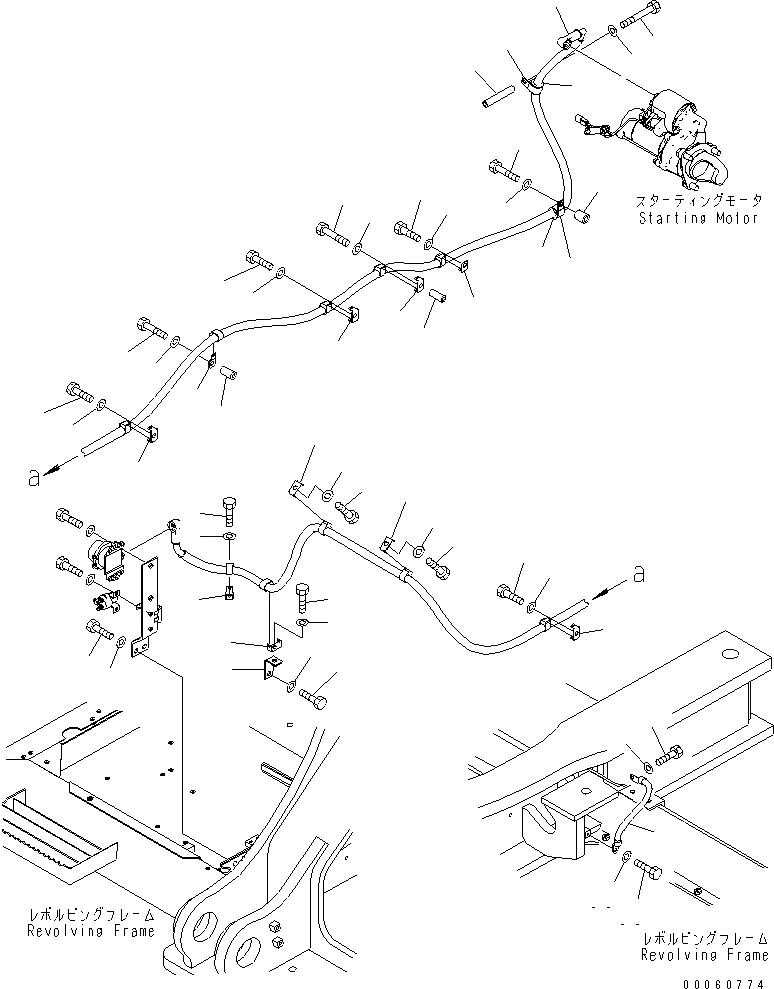 スターティングモータ
Starting Motor

a

a

レボルビングフレーム
Revolving Frame

レボルビングフレーム
Revolving Frame

00060774