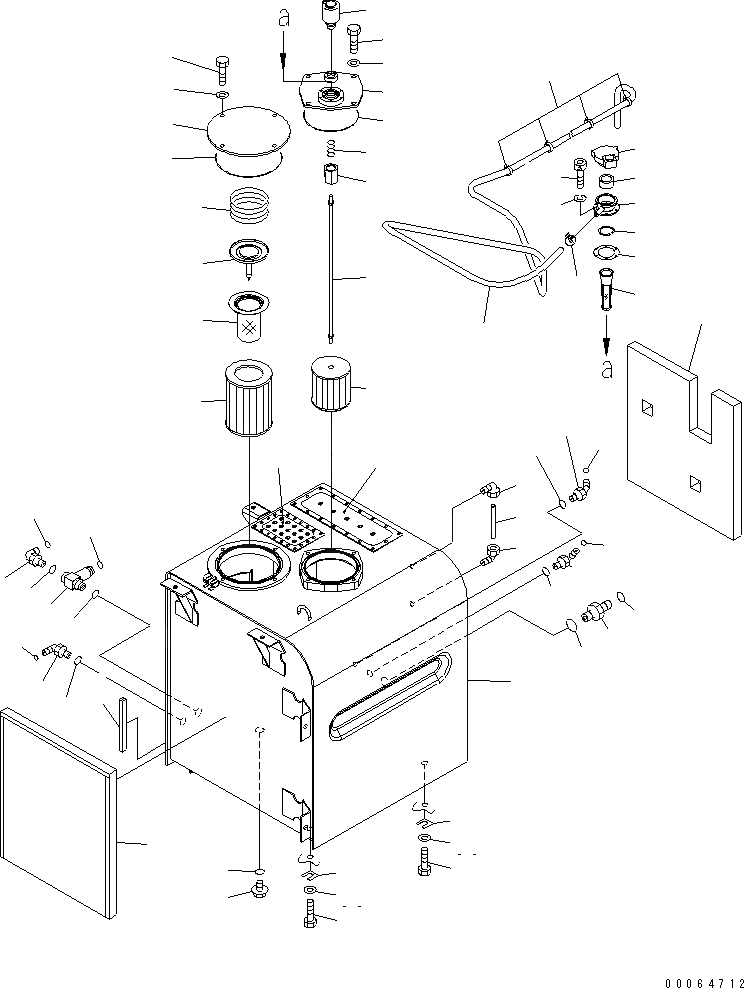 a

a

00064712