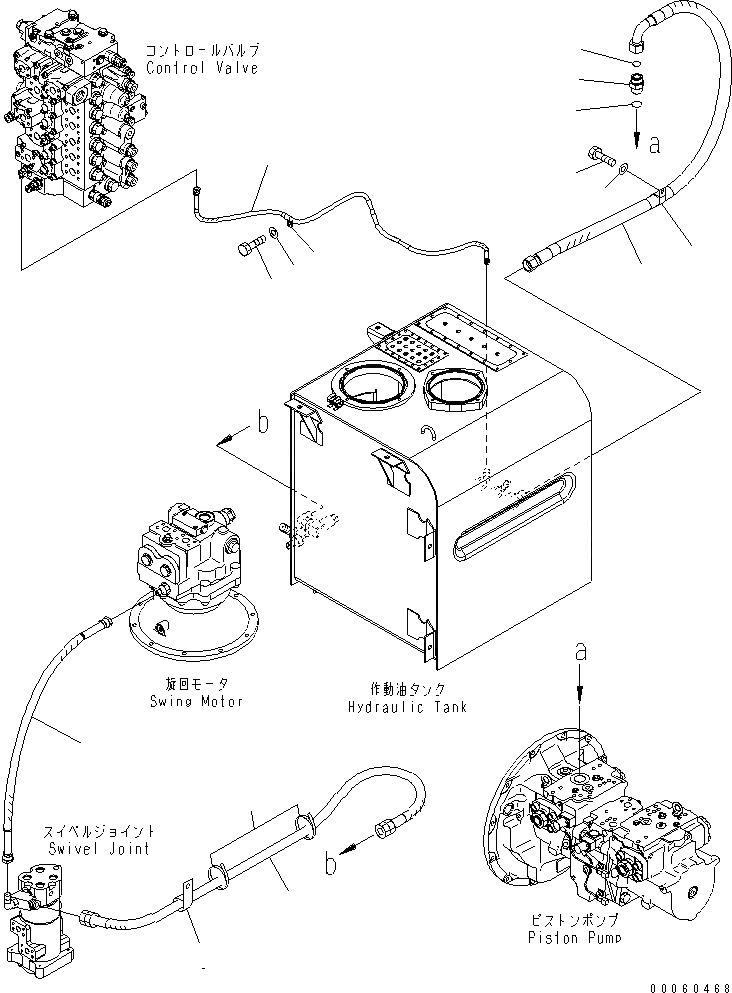 コントロールバルブ
Control Valve

a

b

旋回モータ
Swing Motor

作動油タンク
Hydraulic Tank

a

スイベルジョイント
Swivel Joint

b

ピストンポンプ
Piston Pump

00060468