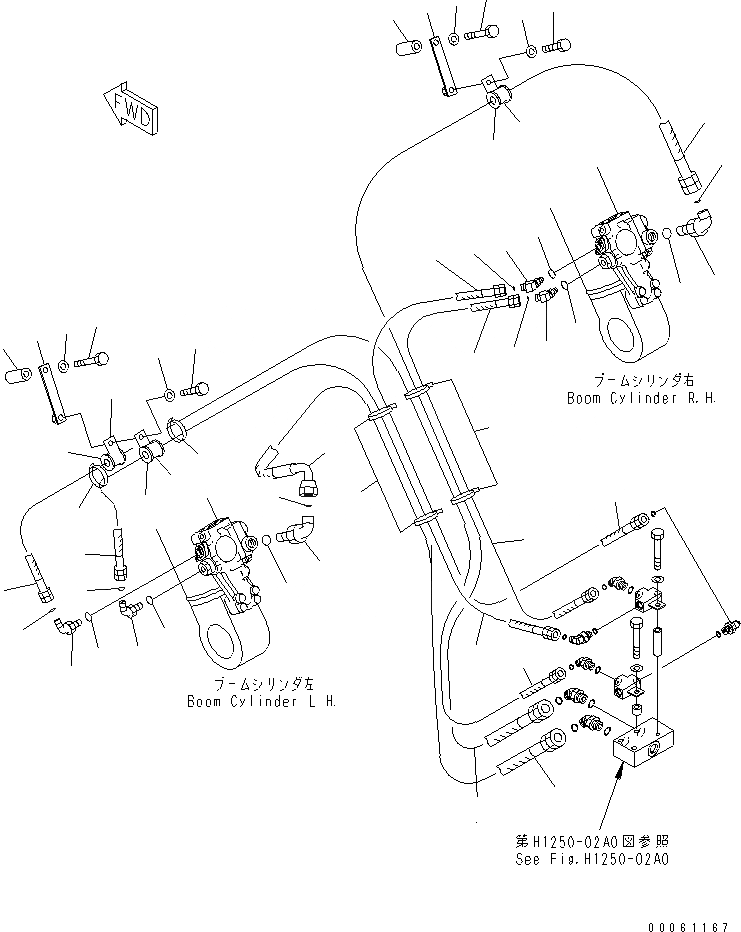 FWD

ブームシリンダ右
Boom Cylinder R.H.

ブームシリンダ左
Boom Cylinder L.H.

第H1250-02A0図参照
See Fig.H1250-02A0

00061167