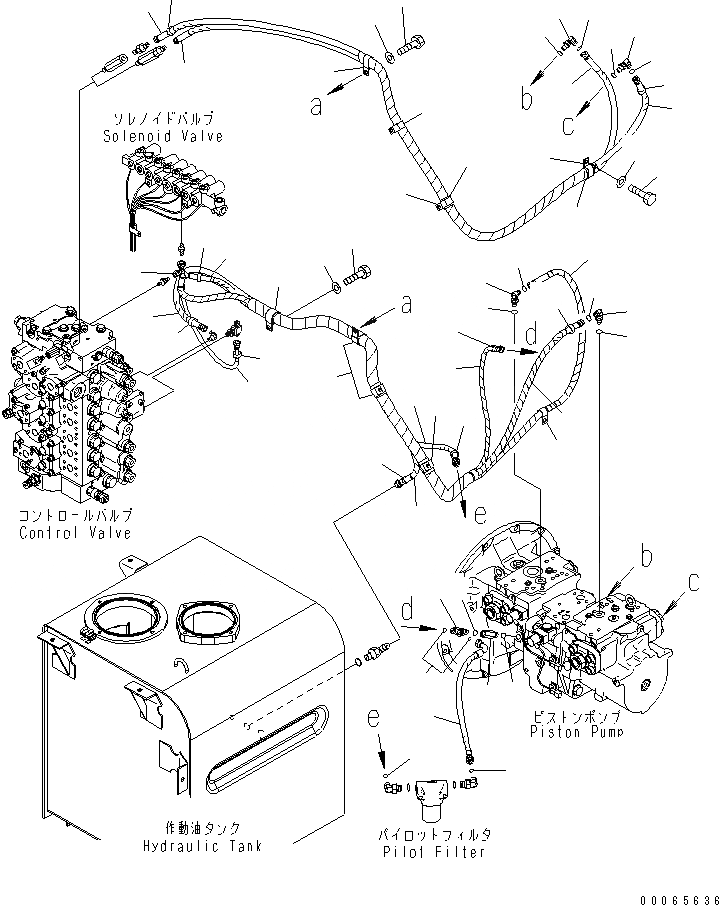 a

b

c

ソレノイドバルブ
Solenoid Valve

a

d

コントロールバルブ
Control Valve

e

b

c

d

ピストンポンプ
Piston Pump

e

作動油タンク
Hydraulic Tank

パイロットフィルタ
Pilot Filter

00065636