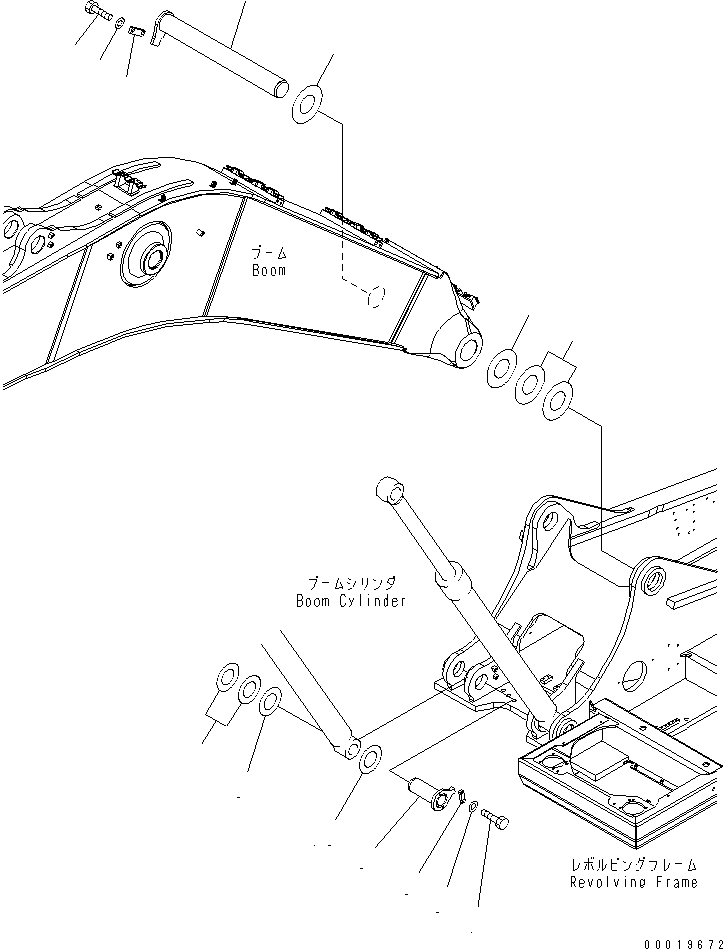 ブーム
Boom

ブームシリンダ
Boom Cylinder

レボルビングフレーム
Revolving Frame

00019672