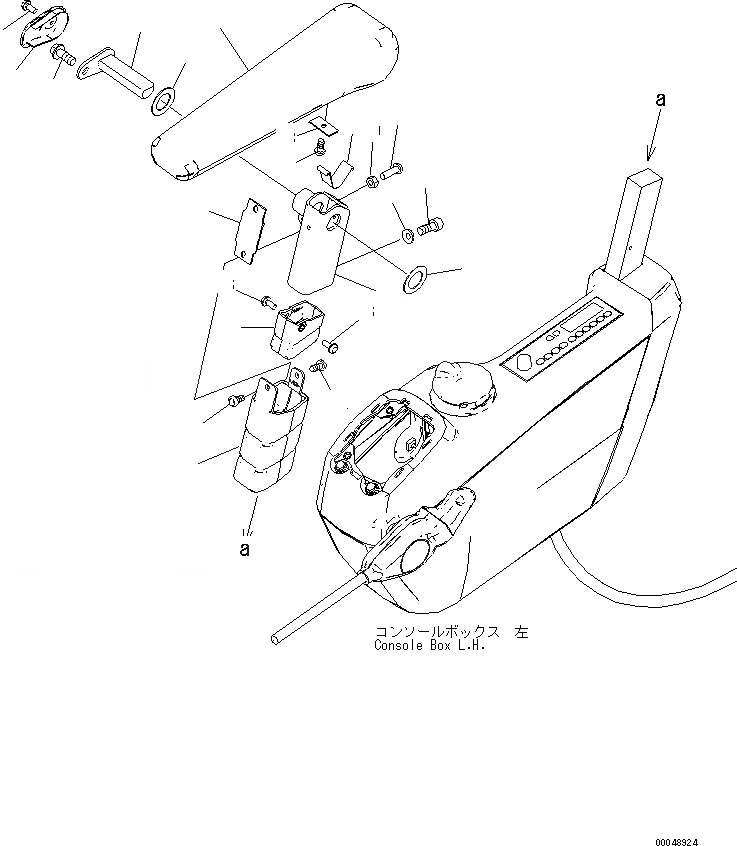 a

a

コンソールボックス 左
Console Box L.H.

00048924