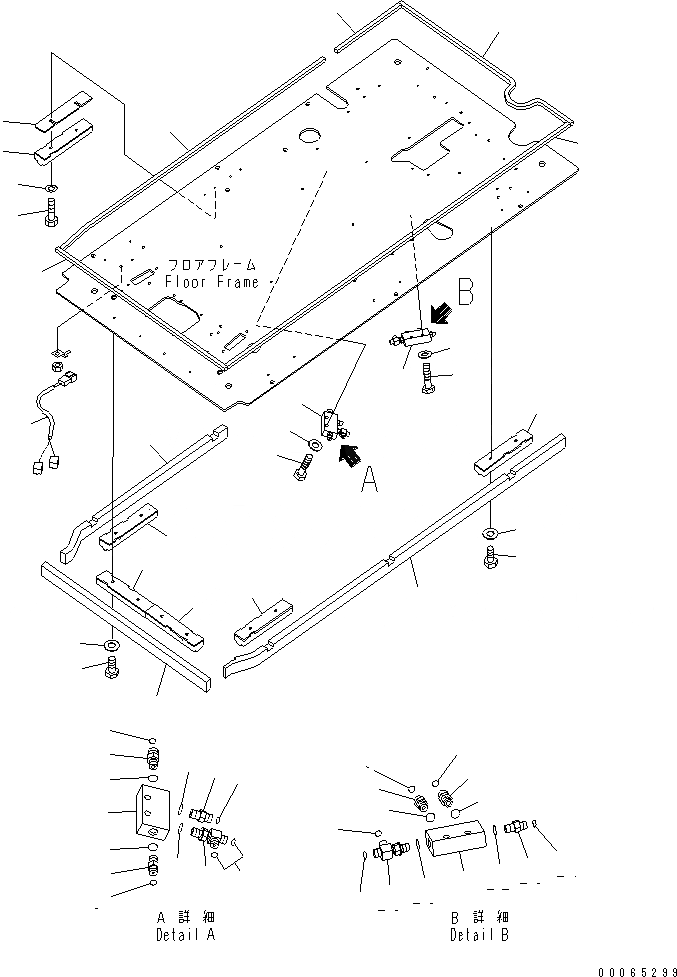 フロアフレーム
Floor Frame

B

A

A 詳 細
Detail A

B 詳 細
Detail B

00065299