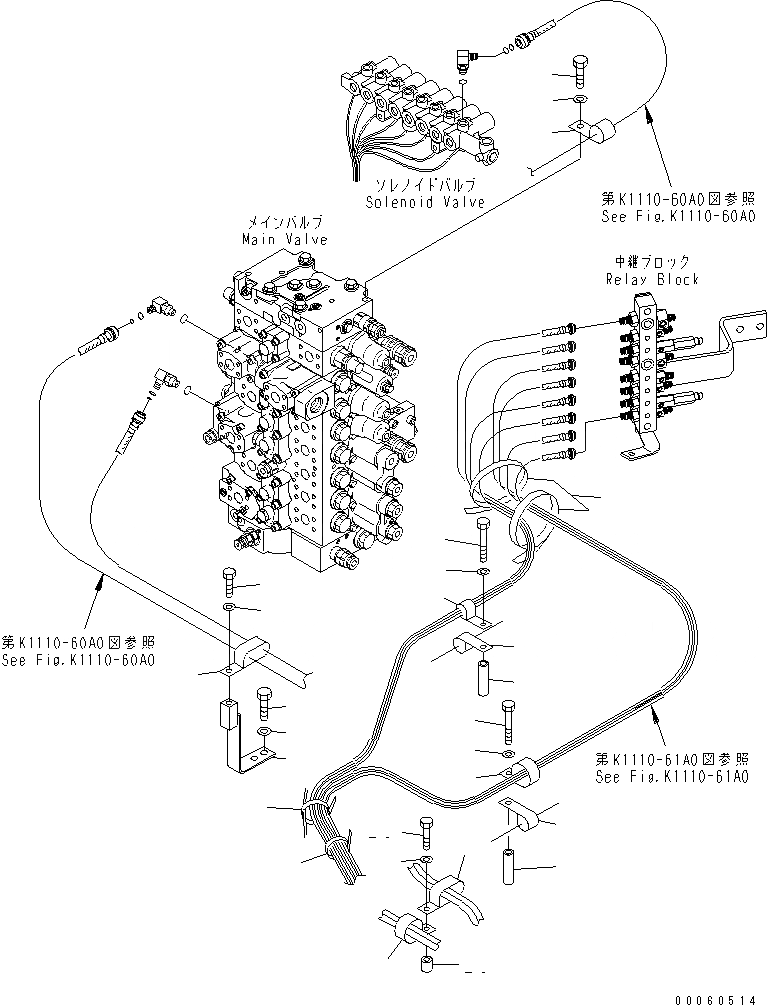 ソレノイドバルブ
Solenoid Valve

第K1110-60A0図参照
See Fig.K1110-60A0

メインバルブ
Main Valve

中継ブロック
Relay Block

第K1110-60A0図参照
See Fig.K1110-60A0

第K1110-61A0図参照
See Fig.K1110-61A0

00060514