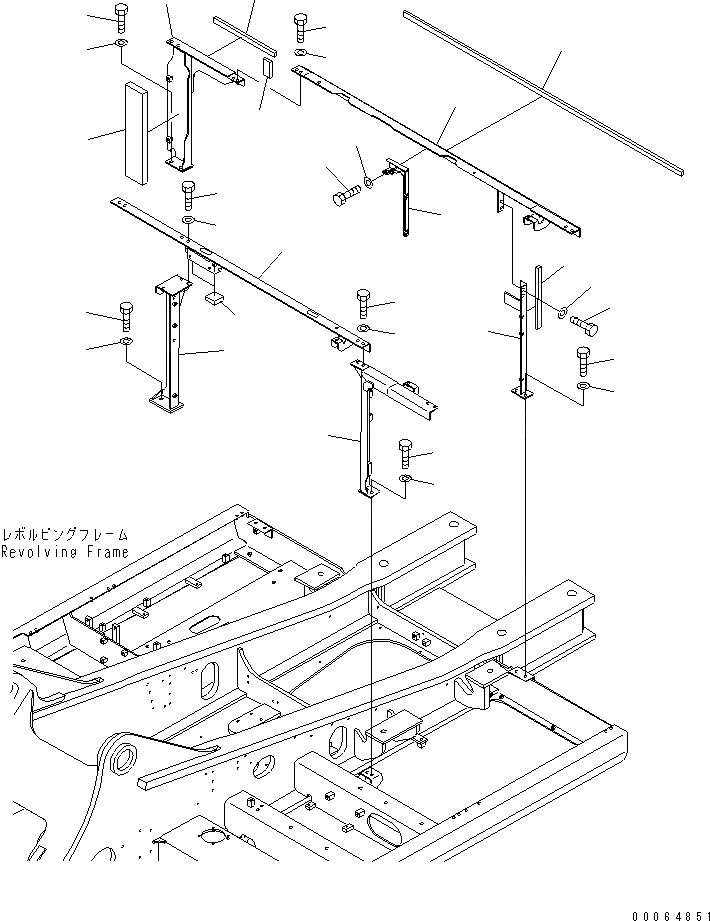 レボルビングフレーム
Revolving Frame

00064851