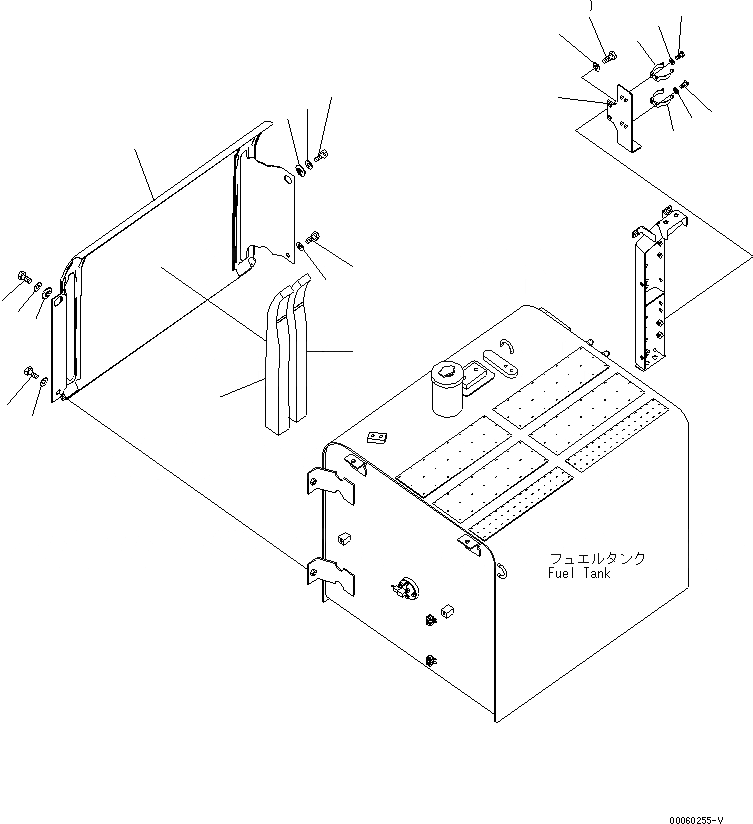 フュエルタンク
Fuel Tank

00060255-V