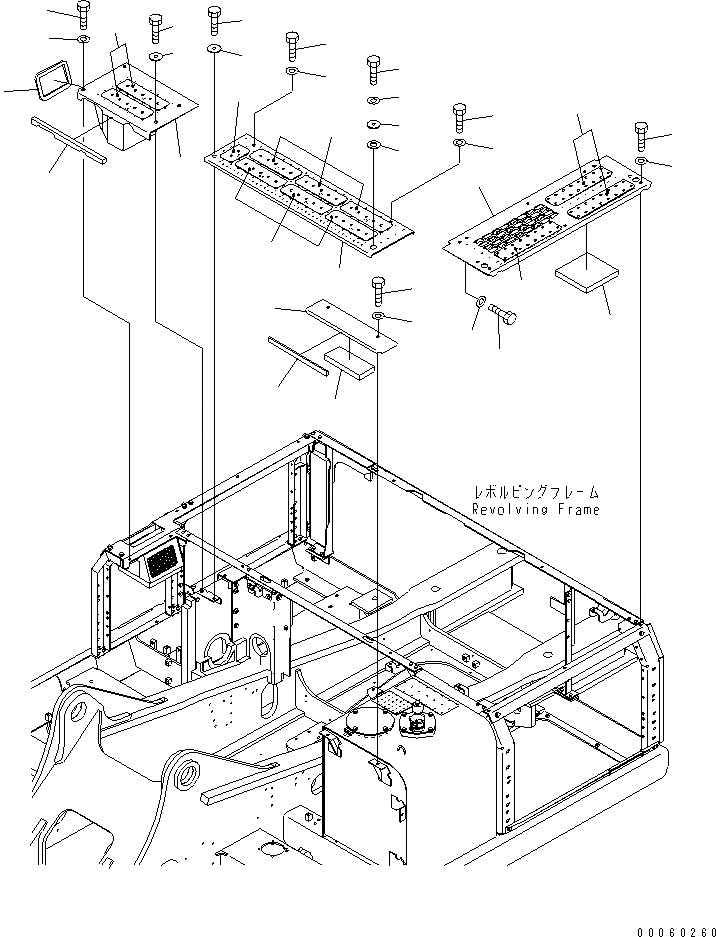 レボルビングフレーム
Revolving Frame

00060260