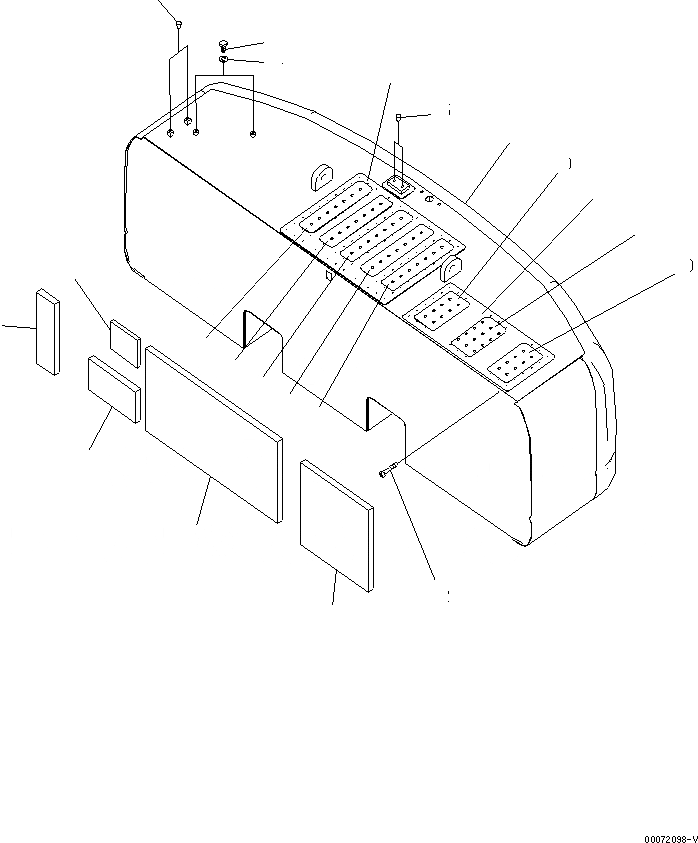 00072098-V